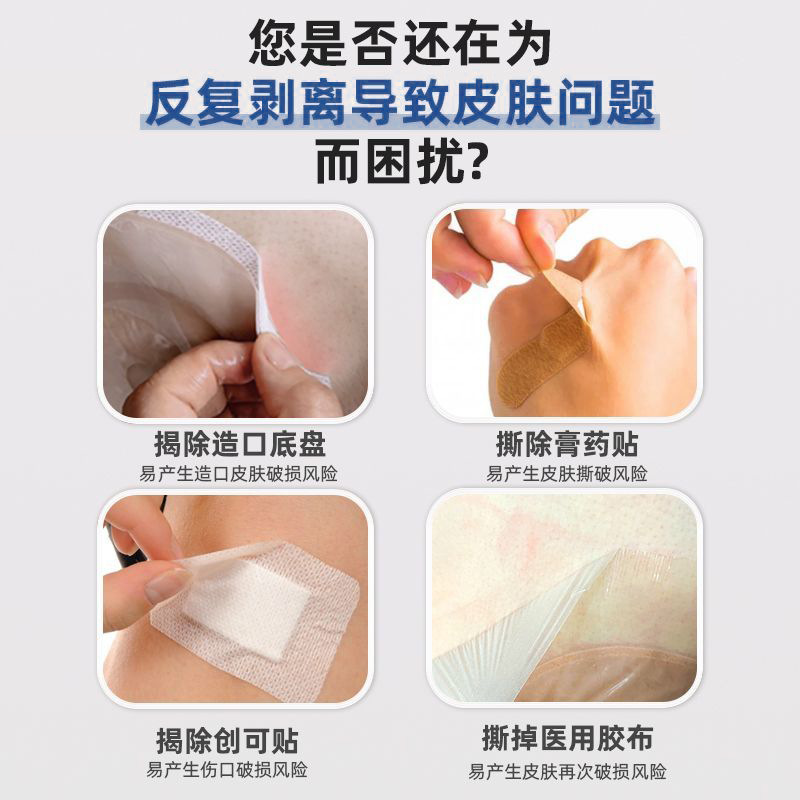 您是否还在为
反复剥离导致皮肤问题
而困扰?

揭除造口底盘
易产生造口皮肤破损风险

撕除膏药贴
易产生皮肤撕破风险

揭除创可贴
易产生伤口破损风险

撕掉医用胶布
易产生皮肤再次破损风险