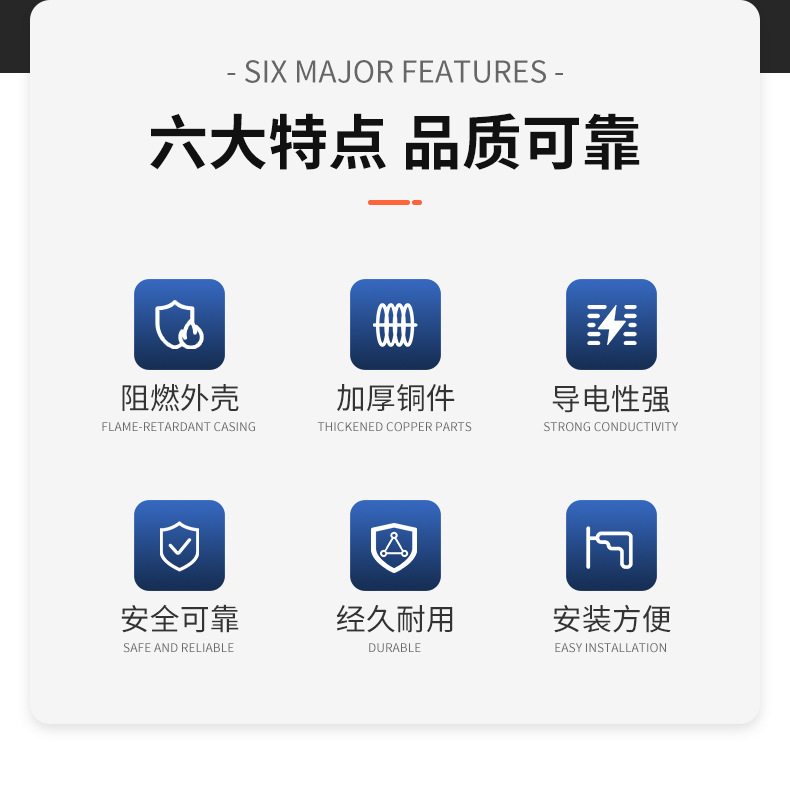 - SIX MAJOR FEATURES -

六大特点 品质可靠

阻燃外壳
FLAME-RETARDANT CASING

加厚铜件
THICKENED COPPER PARTS

导电性强
STRONG CONDUCTIVITY

安全可靠
SAFE AND RELIABLE

经久耐用
DURABLE

安装方便
EASY INSTALLATION