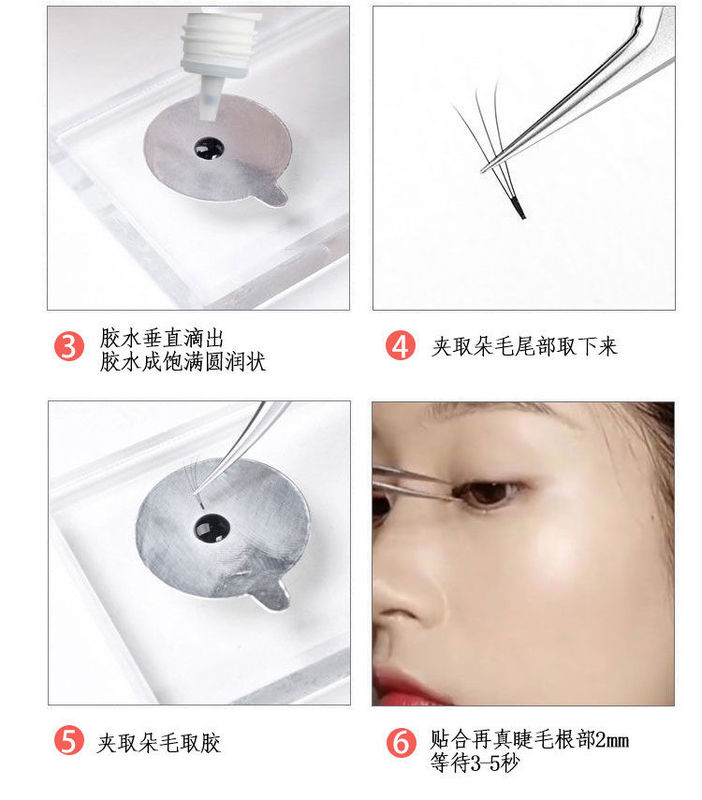 3 胶水垂直滴出
胶水成饱满圆润状

4 夹取朵毛尾部取下来

5 夹取朵毛取胶

6 贴合再真睫毛根部2mm
等待3-5秒