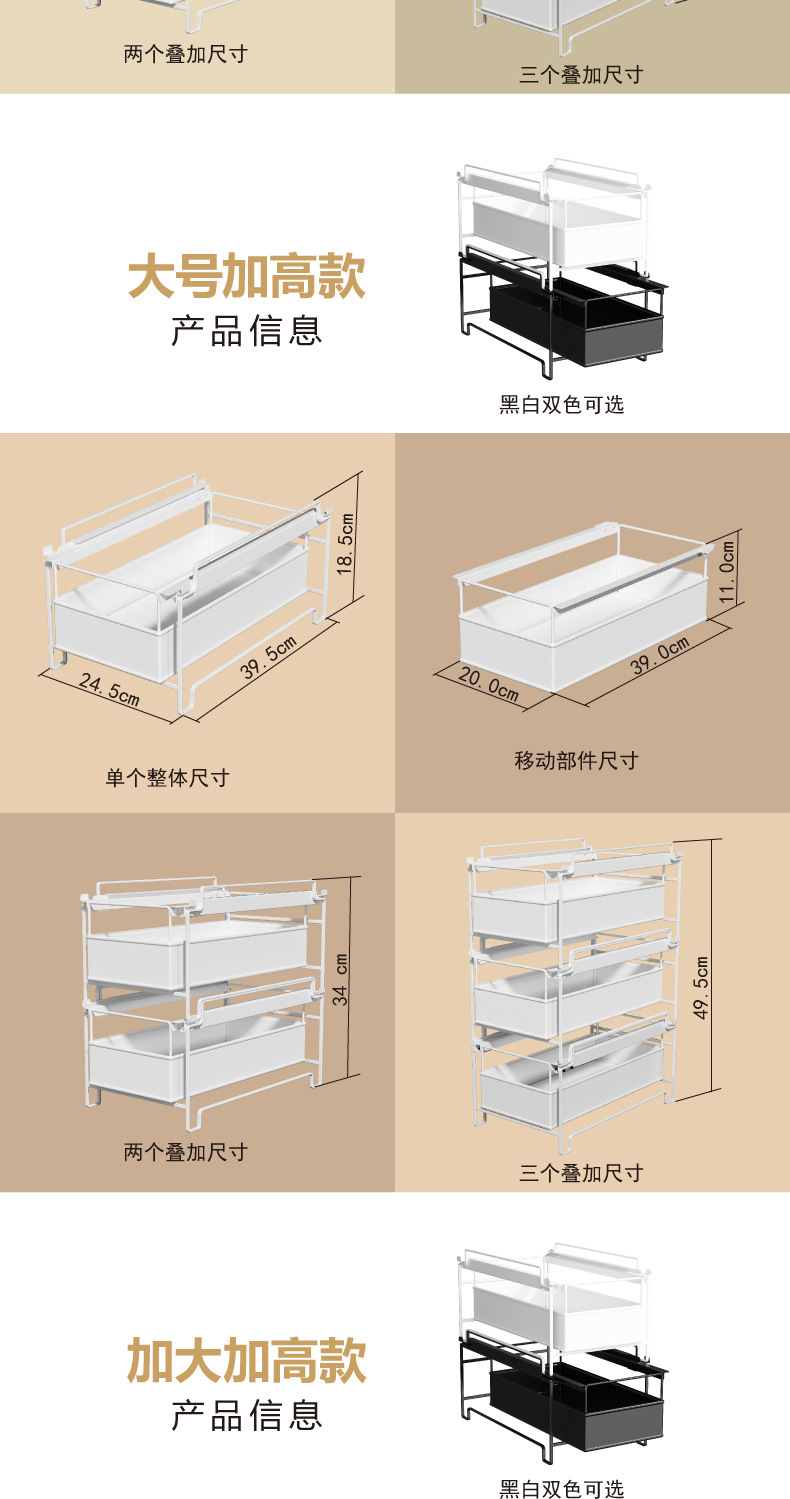 两个叠加尺寸

三个叠加尺寸

大号加高款
产品信息

黑白双色可选

18.5cm

24.5cm

39.5cm

单个整体尺寸

11.0cm

20.0cm

39.0cm

移动部件尺寸

34 cm

两个叠加尺寸

49.5cm

三个叠加尺寸

加大加高款
产品信息

黑白双色可选