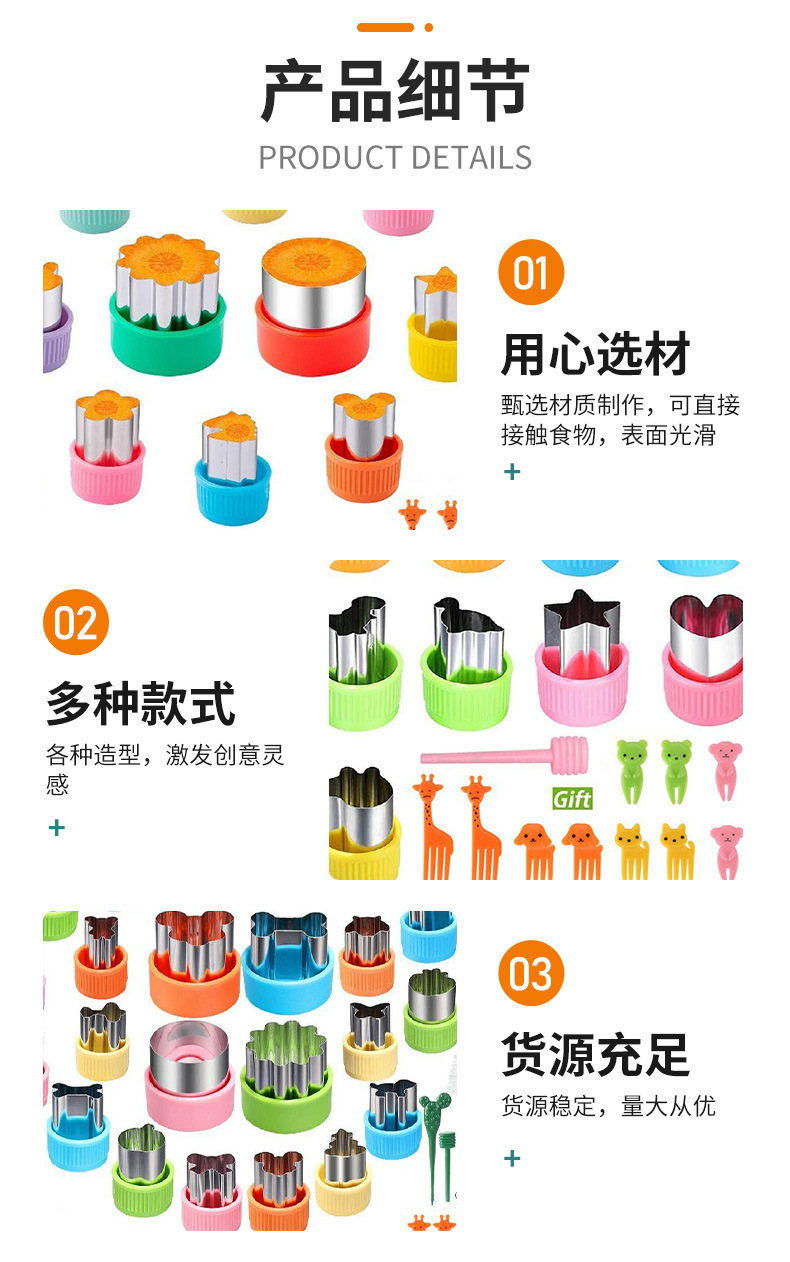 产品细节
PRODUCT DETAILS

01
用心选材
甄选材质制作，可直接接触食物，表面光滑
+

02
多种款式
各种造型，激发创意灵感
+

Gift

03
货源充足
货源稳定，量大从优
+