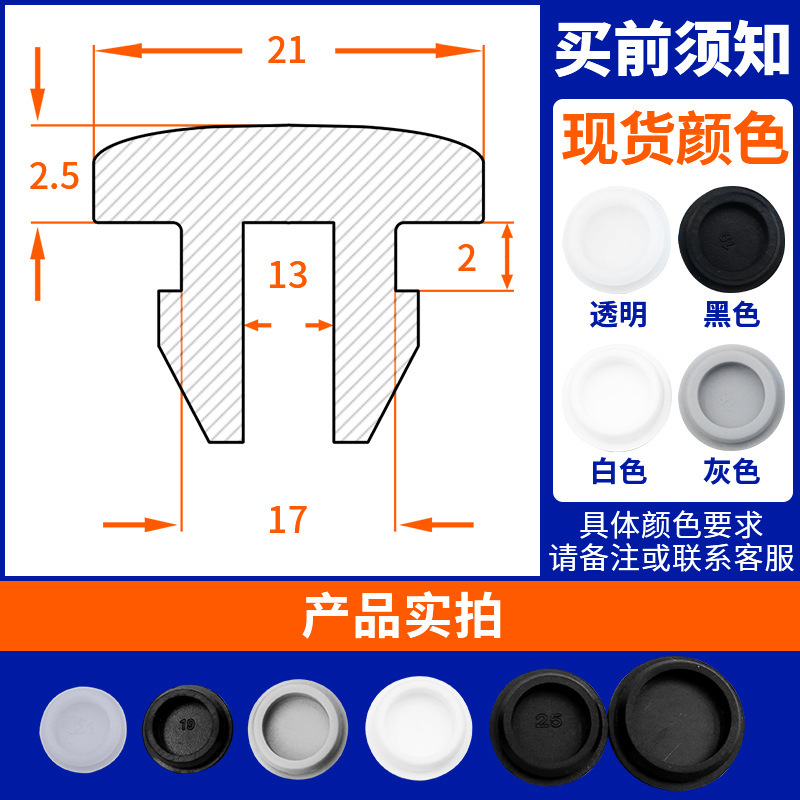 21

2.5

13

2

17

买前须知

现货颜色

透明 黑色

白色 灰色

具体颜色要求
请备注或联系客服

产品实拍

19

25