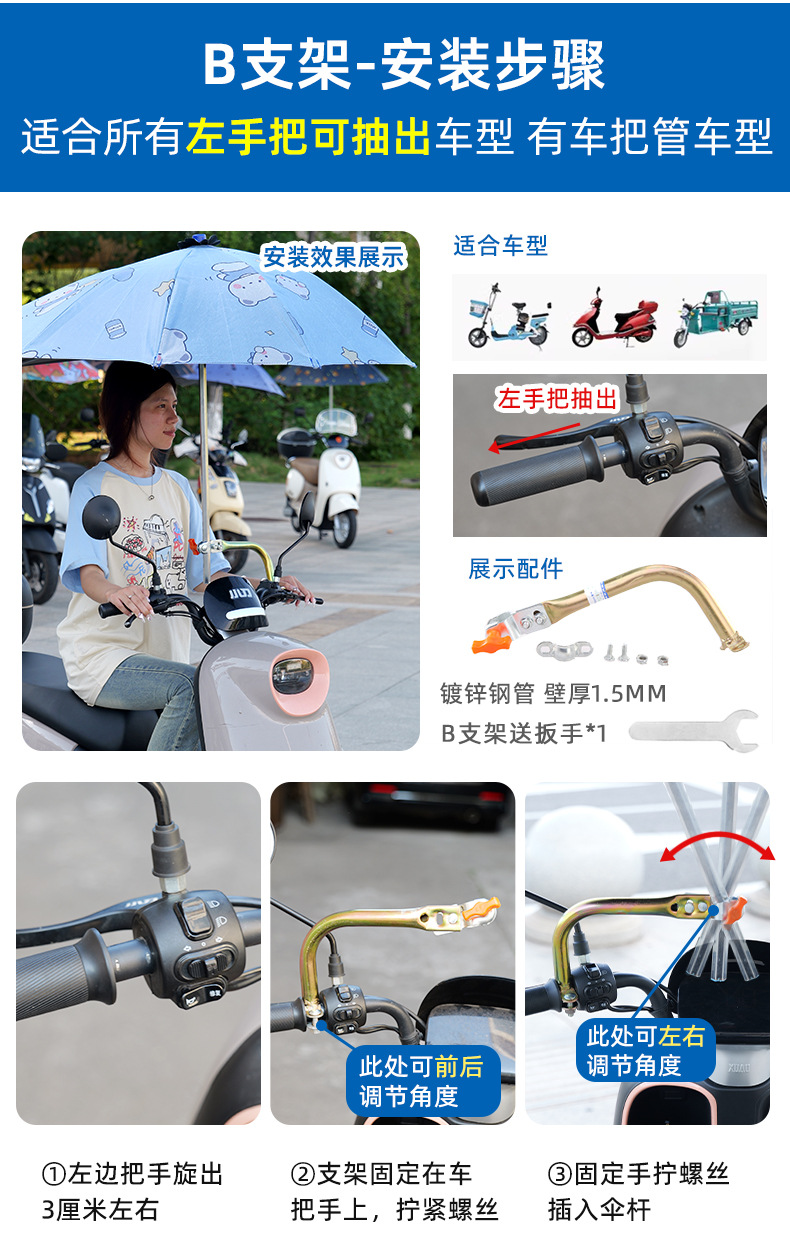 B支架-安装步骤
适合所有左手把可抽出车型 有车把管车型

安装效果展示

适合车型

左手把抽出

展示配件

镀锌钢管 壁厚1.5MM
B支架送扳手*1

此处可前后调节角度

此处可左右调节角度

①左边把手旋出3厘米左右

②支架固定在车把手上，拧紧螺丝

③固定手拧螺丝插入伞杆