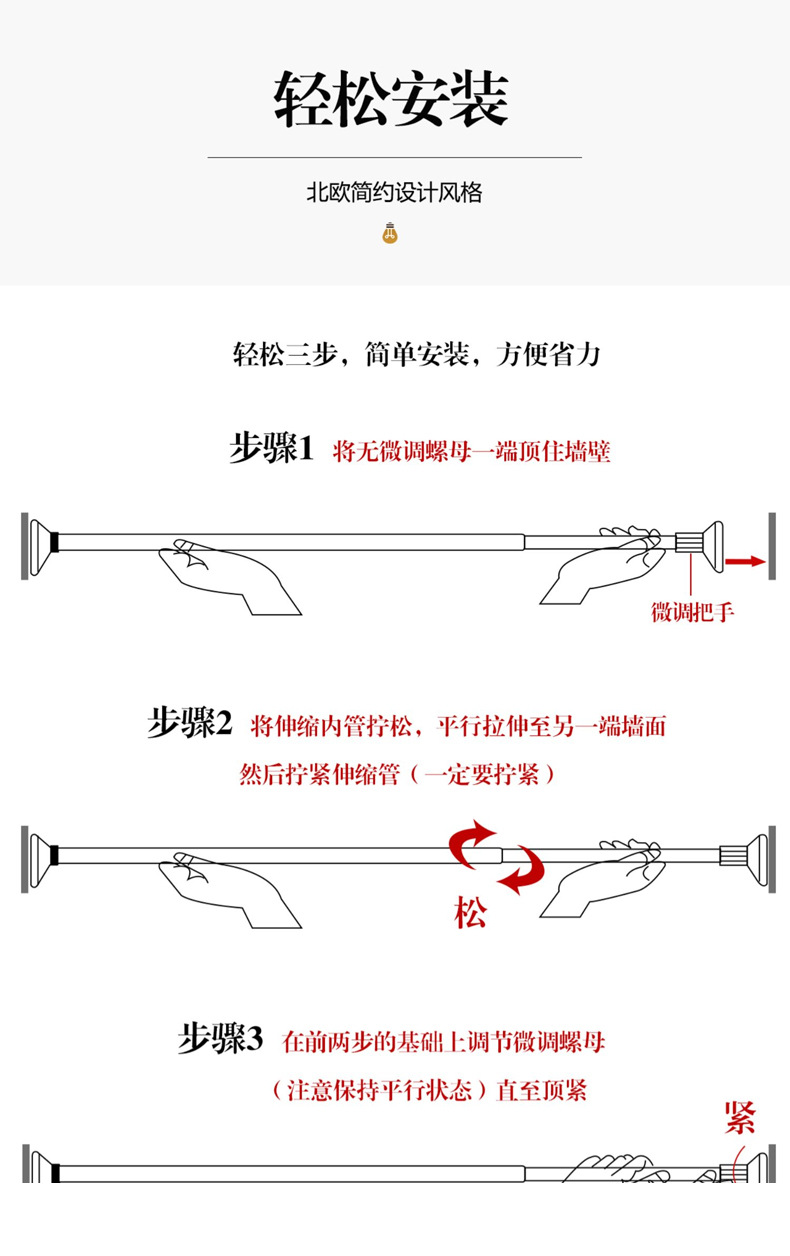 轻松安装

北欧简约设计风格

轻松三步，简单安装，方便省力

步骤1 将无微调螺母一端顶住墙壁

微调把手

步骤2 将伸缩内管拧松，平行拉伸至另一端墙面

然后拧紧伸缩管（一定要拧紧）

松

步骤3 在前两步的基础上调节微调螺母

（注意保持平行状态）直至顶紧

紧