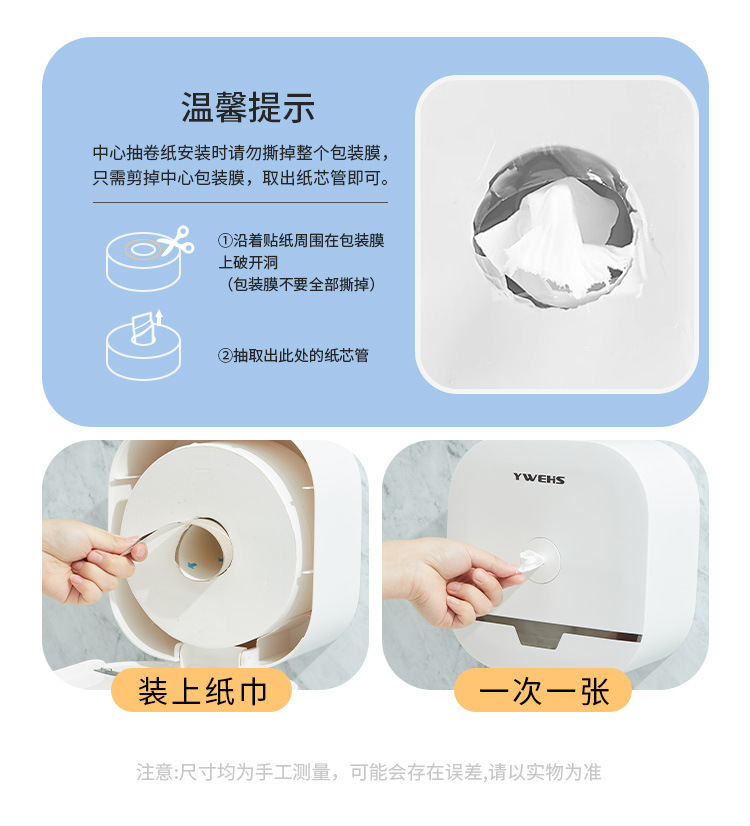 温馨提示

中心抽卷纸安装时请勿撕掉整个包装膜，只需剪掉中心包装膜，取出纸芯管即可。

①沿着贴纸周围在包装膜上破开洞
（包装膜不要全部撕掉）

②抽取出此处的纸芯管

YWEHS

装上纸巾

一次一张

注意:尺寸均为手工测量，可能会存在误差,请以实物为准