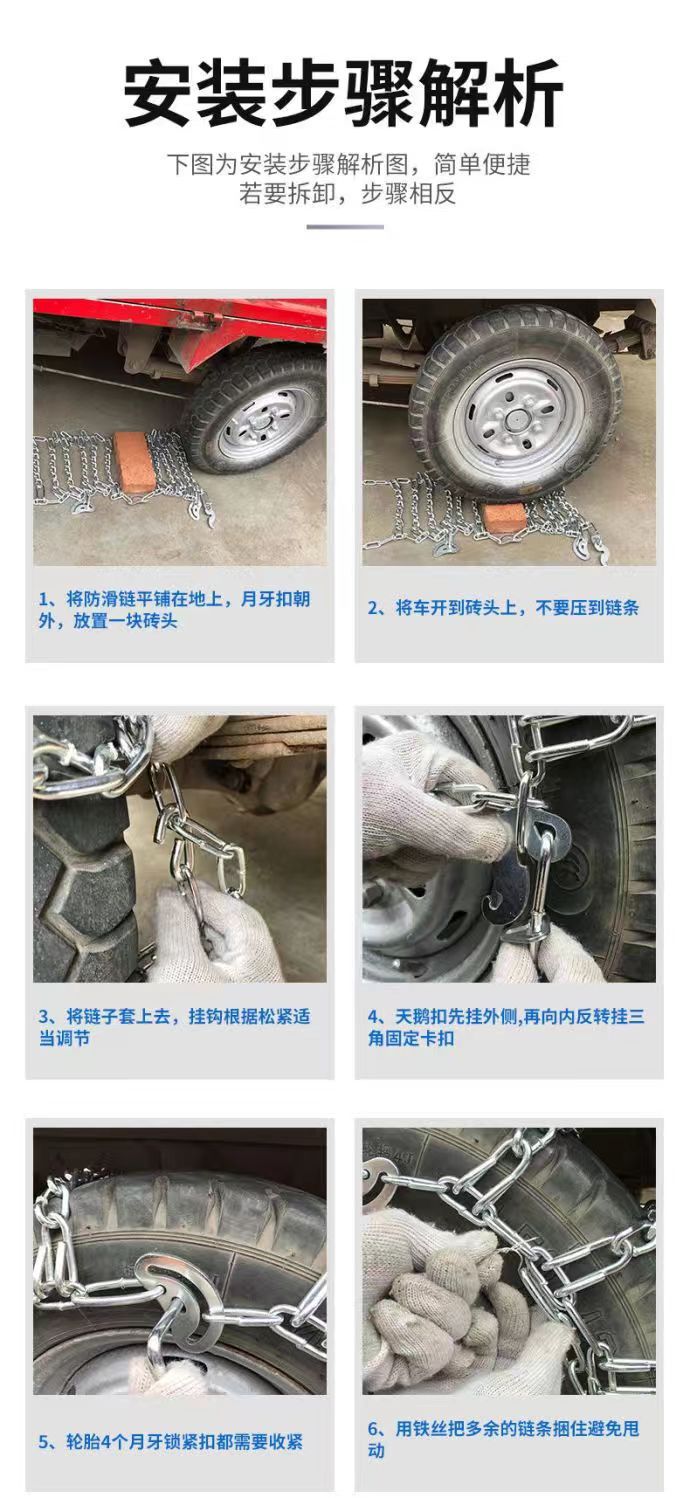 安装步骤解析

下图为安装步骤解析图，简单便捷
若要拆卸，步骤相反

1、将防滑链平铺在地上，月牙扣朝外，放置一块砖头

2、将车开到砖头上，不要压到链条

3、将链子套上去，挂钩根据松紧适当调节

4、天鹅扣先挂外侧,再向内反转挂三角固定卡扣

5、轮胎4个月牙锁紧扣都需要收紧

6、用铁丝把多余的链条捆住避免甩动