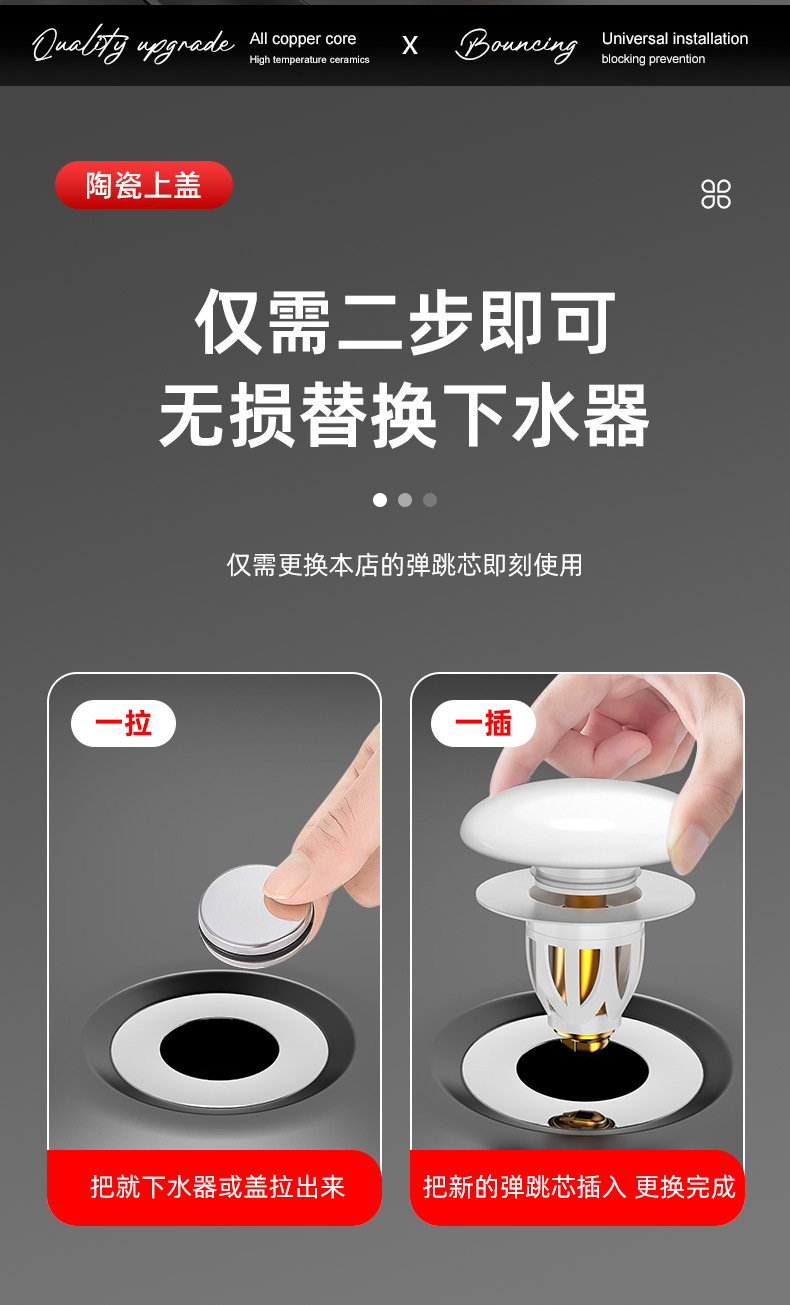 Quality upgrade All copper core High temperature ceramics X Bouncing Universal installation blocking prevention

陶瓷上盖

仅需二步即可
无损替换下水器

仅需更换本店的弹跳芯即刻使用

一拉

把就下水器或盖拉出来

一插

把新的弹跳芯插入 更换完成