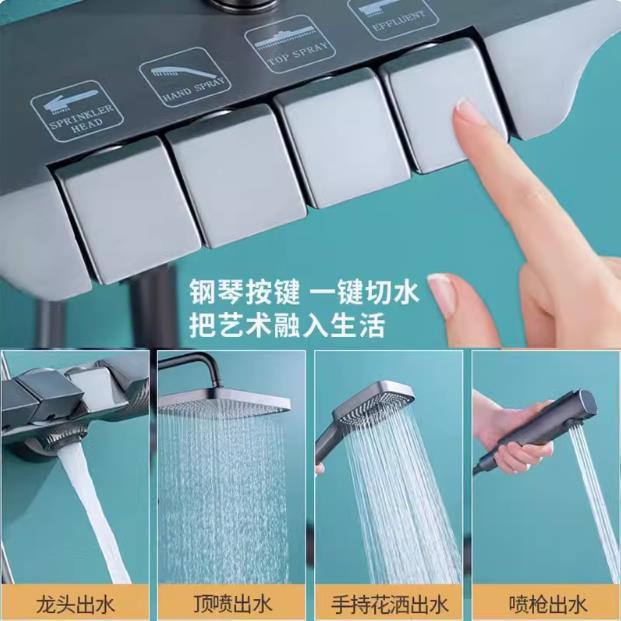 SPRINKLER HEAD

HAND SPRAY

TOP SPRAY

EFFLUENT

钢琴按键 一键切水
把艺术融入生活

龙头出水

顶喷出水

手持花洒出水

喷枪出水