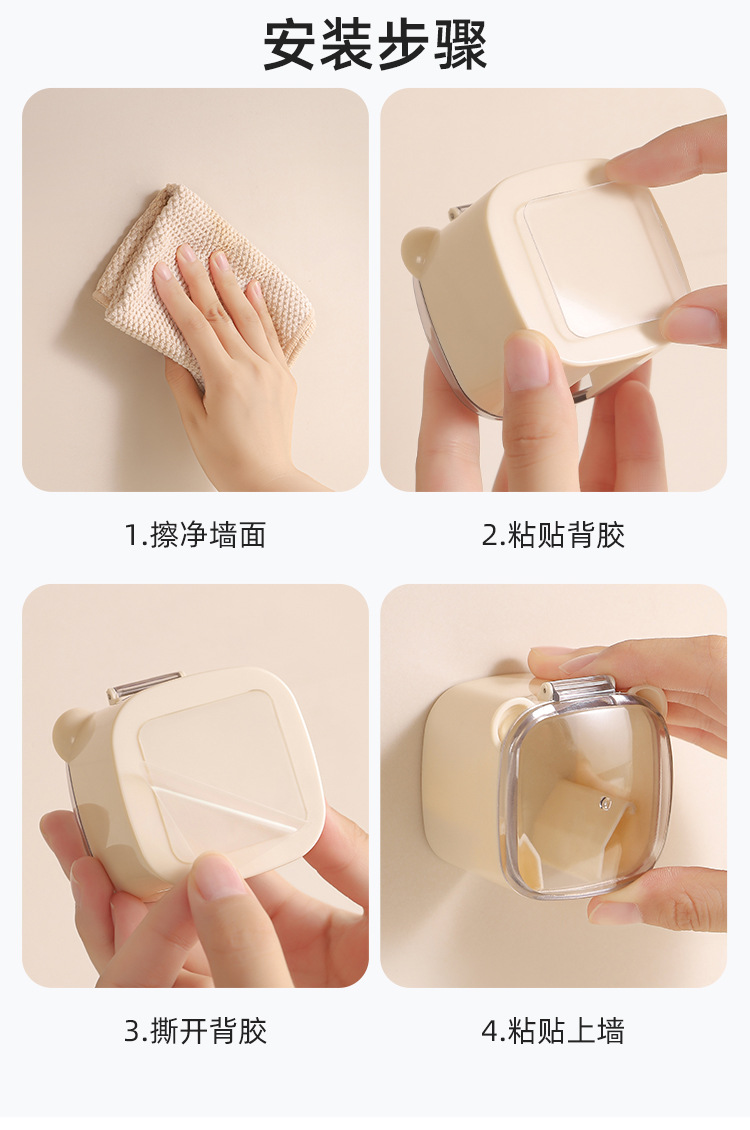 安装步骤

1.擦净墙面

2.粘贴背胶

3.撕开背胶

4.粘贴上墙