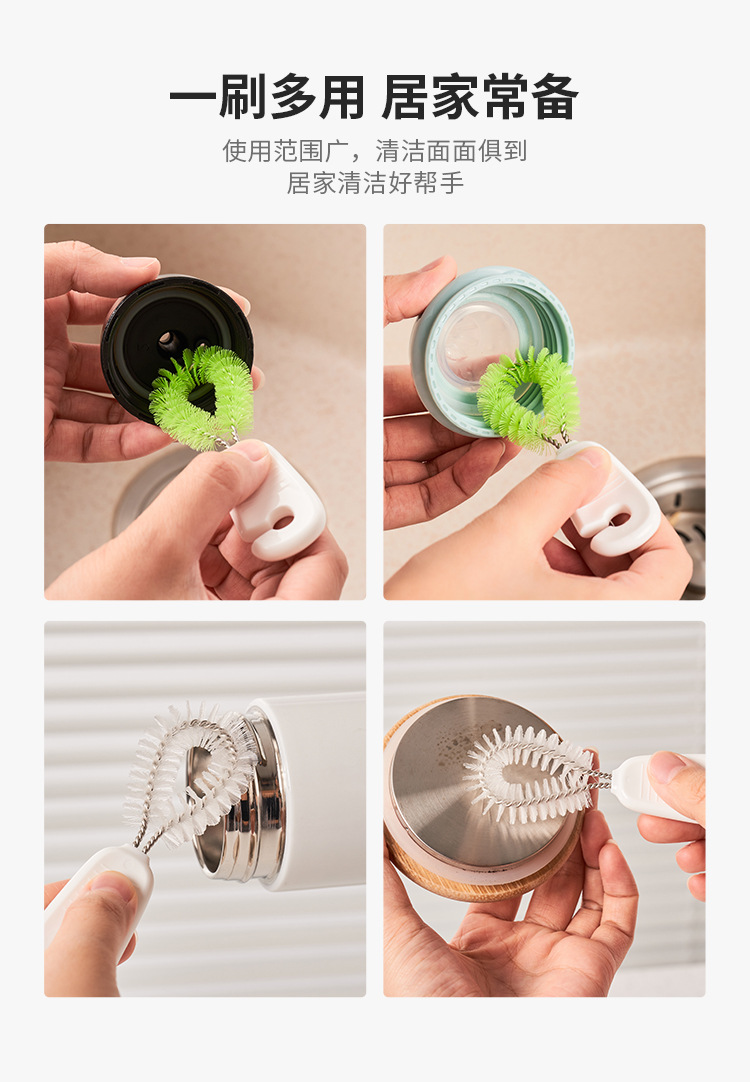 一刷多用 居家常备

使用范围广，清洁面面俱到
居家清洁好帮手