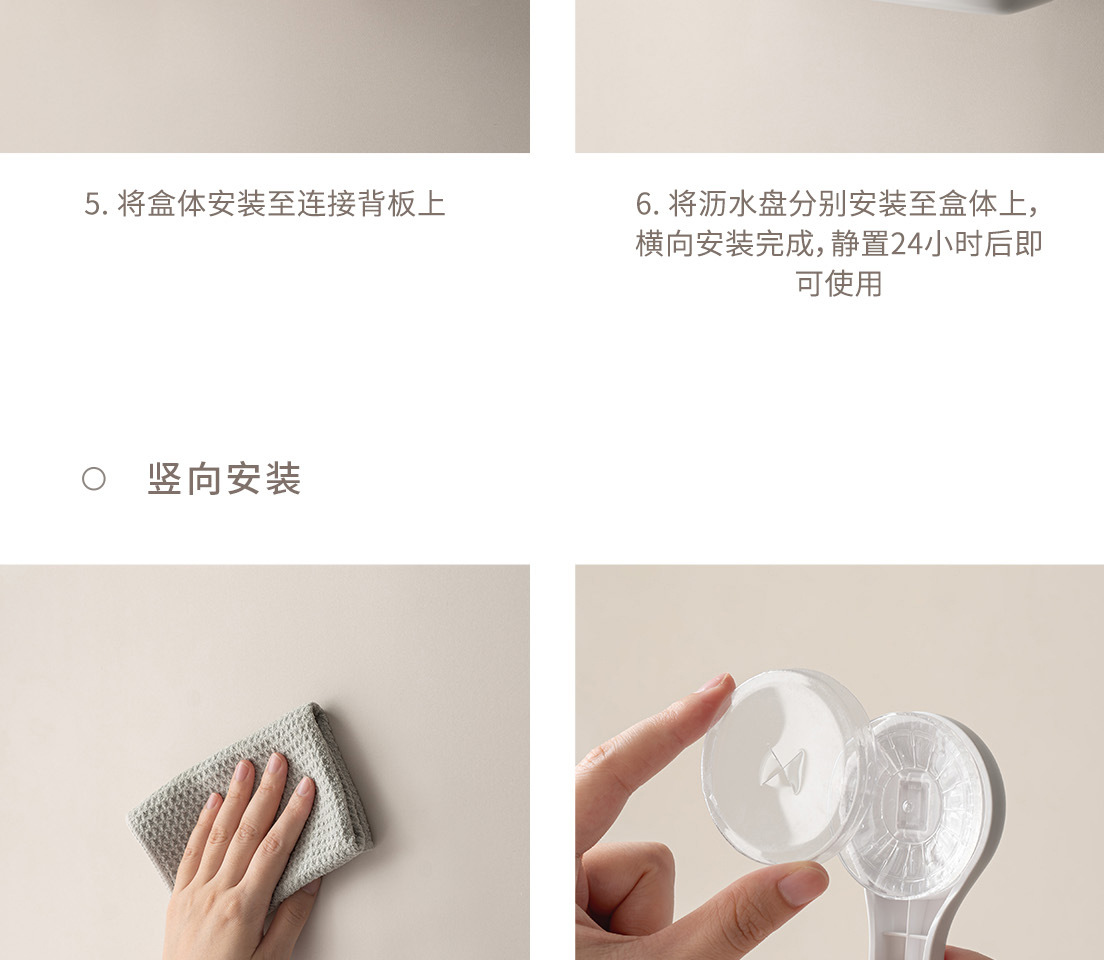 5. 将盒体安装至连接背板上

6. 将沥水盘分别安装至盒体上，横向安装完成，静置24小时后即可使用

○ 竖向安装