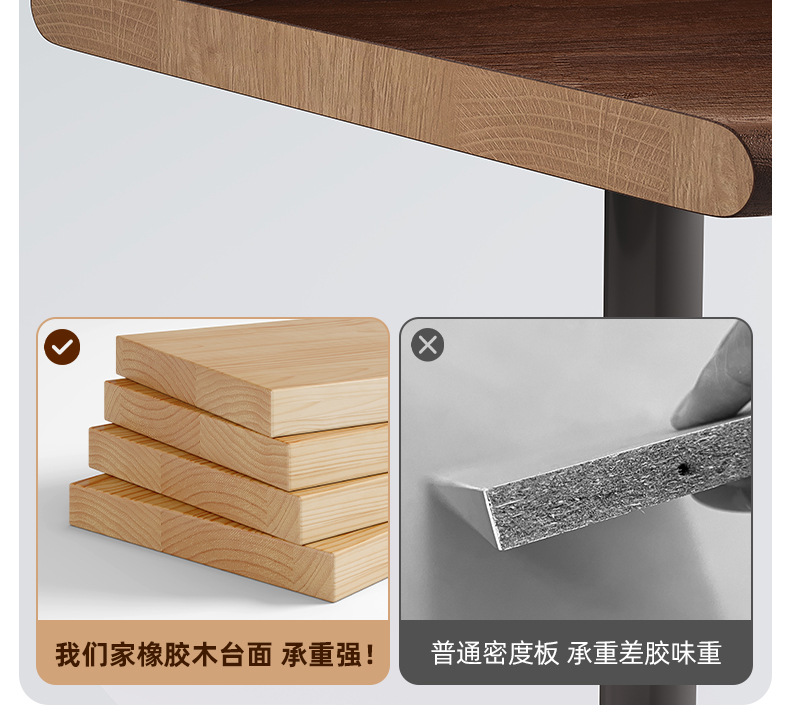 我们家橡胶木台面 承重强!

普通密度板 承重差胶味重