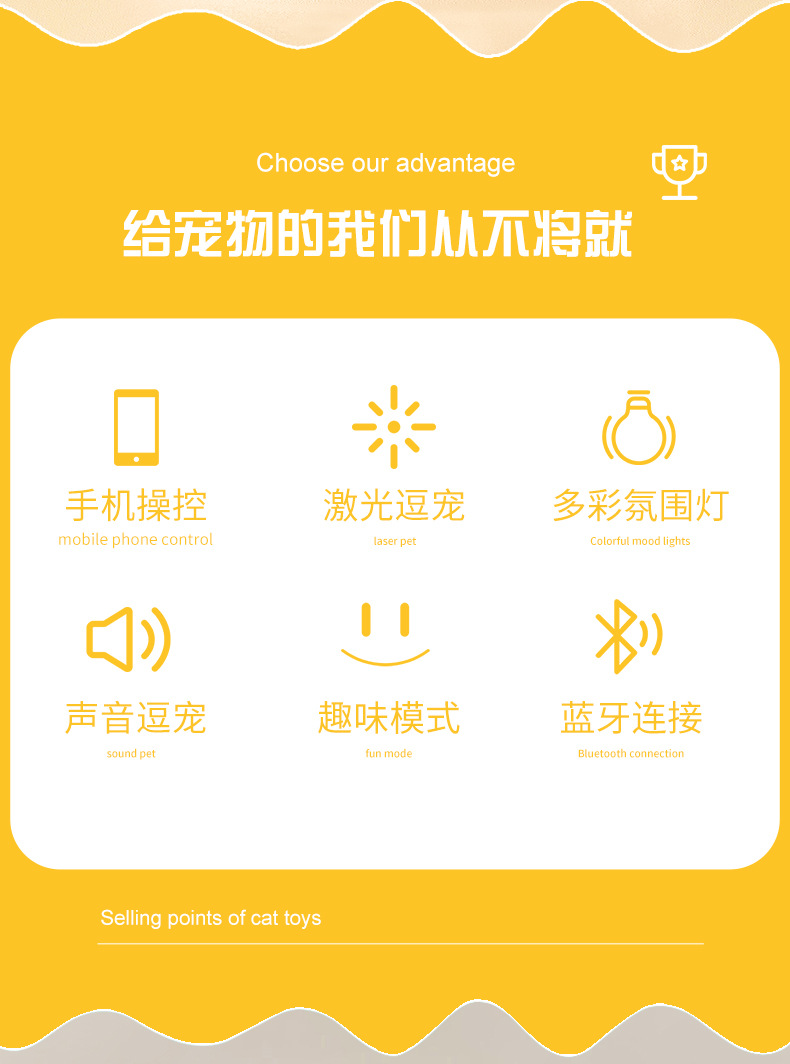 Choose our advantage

给宠物的我们从不将就

手机操控
mobile phone control

激光逗宠
laser pet

多彩氛围灯
Colorful mood lights

声音逗宠
sound pet

趣味模式
fun mode

蓝牙连接
Bluetooth connection

Selling points of cat toys