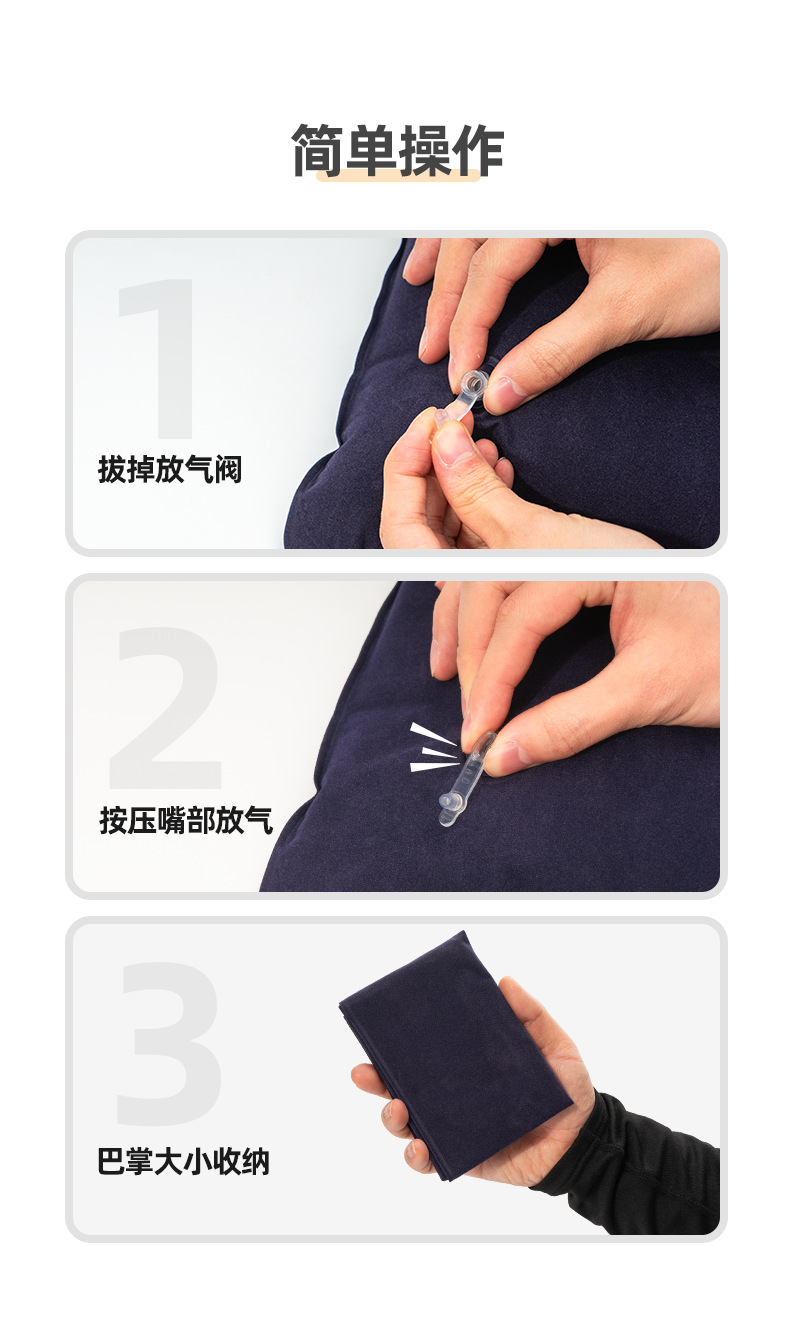 简单操作

1
拔掉放气阀

2
按压嘴部放气

3
巴掌大小收纳