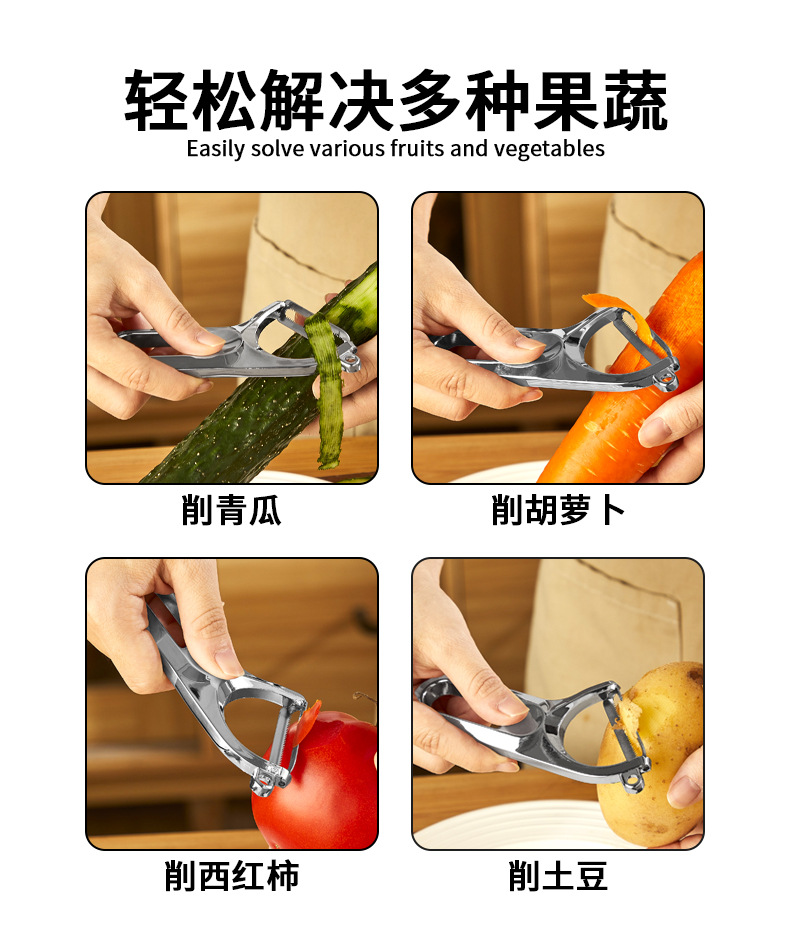 轻松解决多种果蔬
Easily solve various fruits and vegetables

削青瓜

削胡萝卜

削西红柿

削土豆