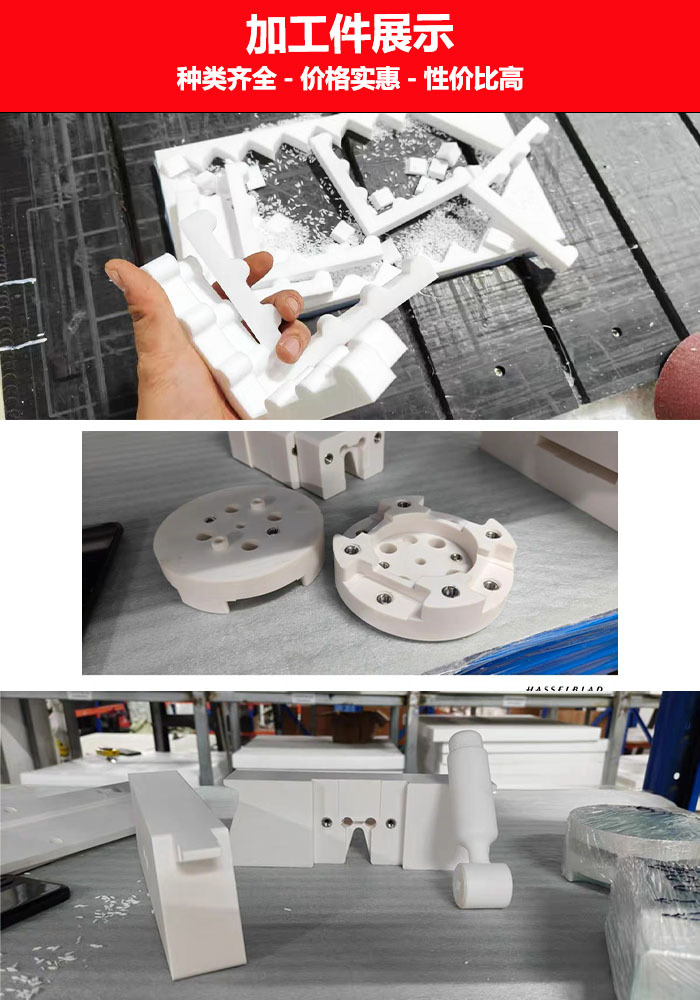 加工件展示

种类齐全 - 价格实惠 - 性价比高

HASSELBLAD