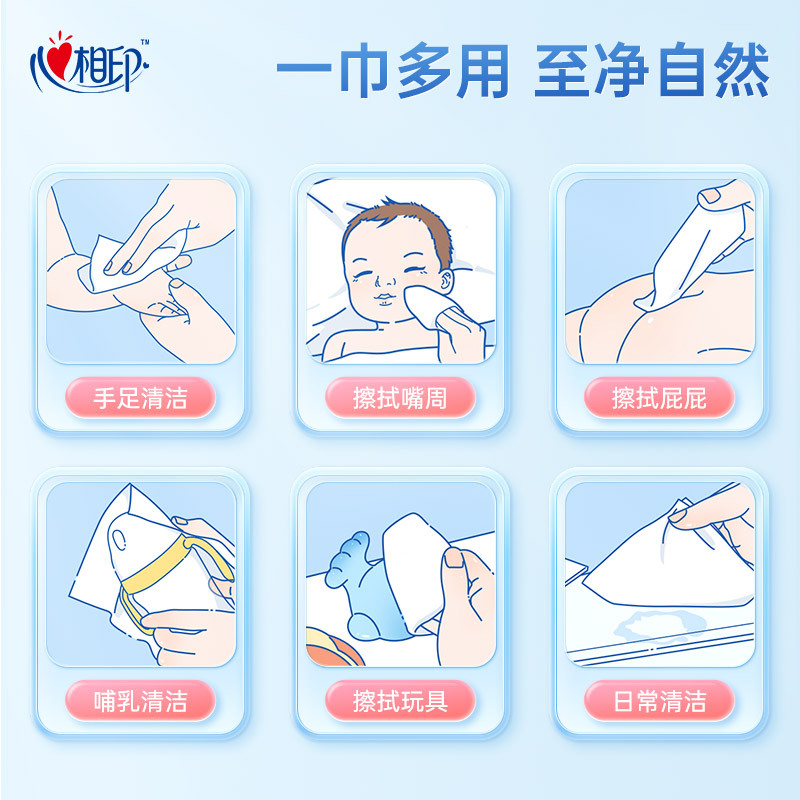 心相印™

一巾多用 至净自然

手足清洁

擦拭嘴周

擦拭屁屁

哺乳清洁

擦拭玩具

日常清洁