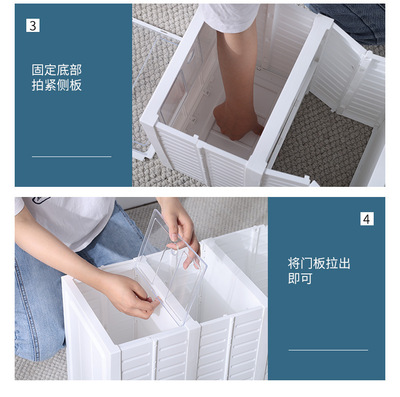 3

固定底部
拍紧侧板

4

将门板拉出
即可