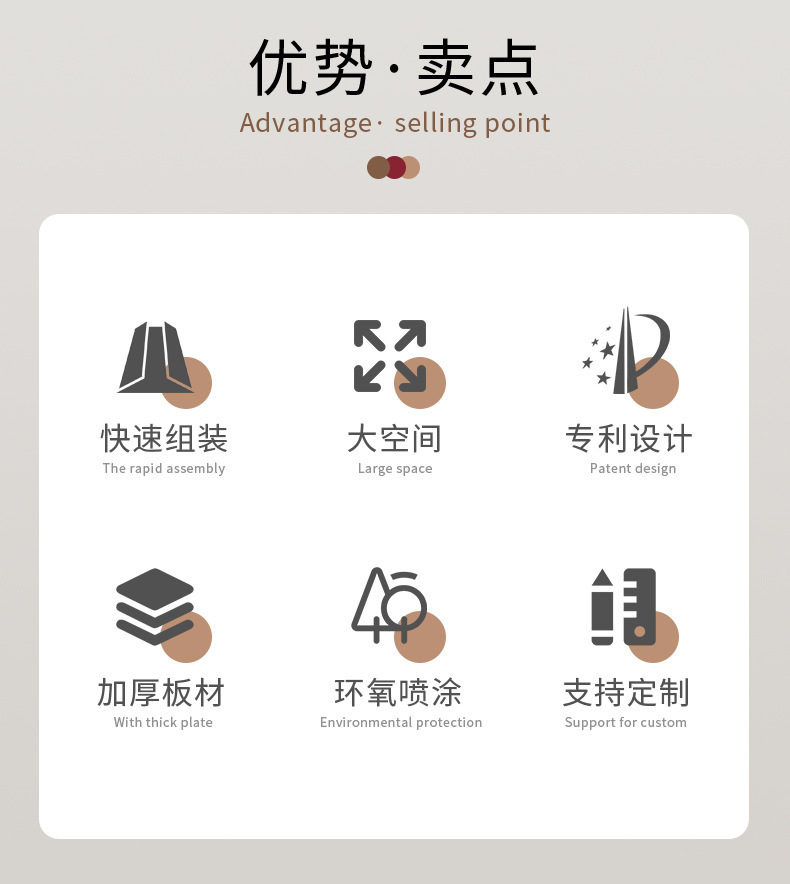 优势·卖点
Advantage· selling point

快速组装
The rapid assembly

大空间
Large space

专利设计
Patent design

加厚板材
With thick plate

环氧喷涂
Environmental protection

支持定制
Support for custom