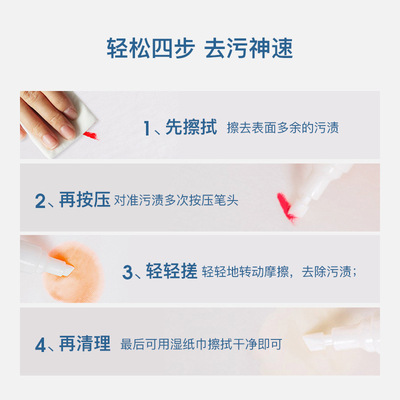 轻松四步 去污神速

1、先擦拭 擦去表面多余的污渍

2、再按压 对准污渍多次按压笔头

3、轻轻搓 轻轻地转动摩擦，去除污渍；

4、再清理 最后可用湿纸巾擦拭干净即可