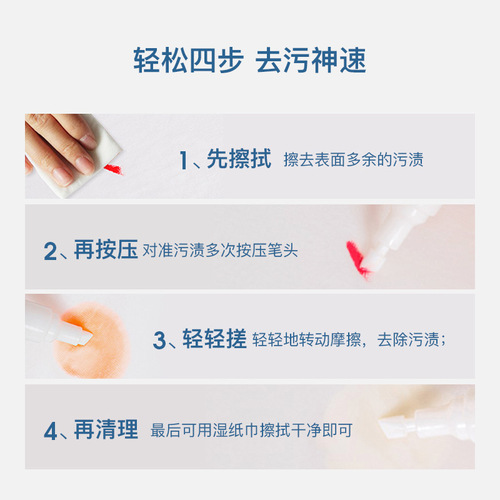 轻松四步 去污神速

1、先擦拭 擦去表面多余的污渍

2、再按压 对准污渍多次按压笔头

3、轻轻搓 轻轻地转动摩擦，去除污渍；

4、再清理 最后可用湿纸巾擦拭干净即可