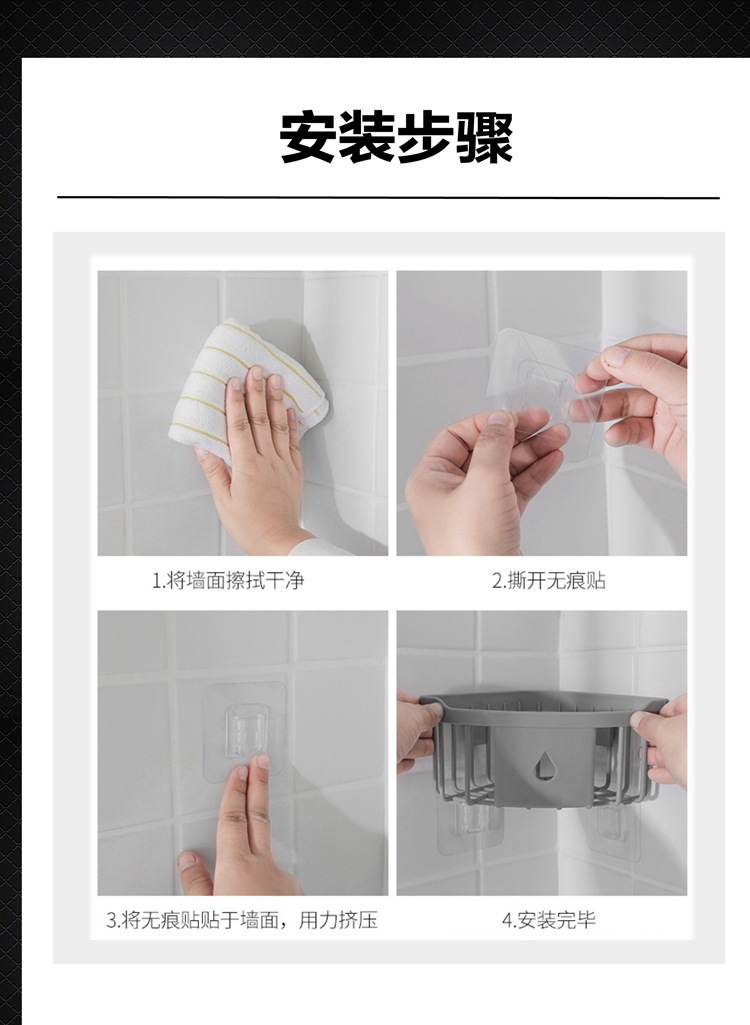 安装步骤

1.将墙面擦拭干净

2.撕开无痕贴

3.将无痕贴贴于墙面，用力挤压

4.安装完毕