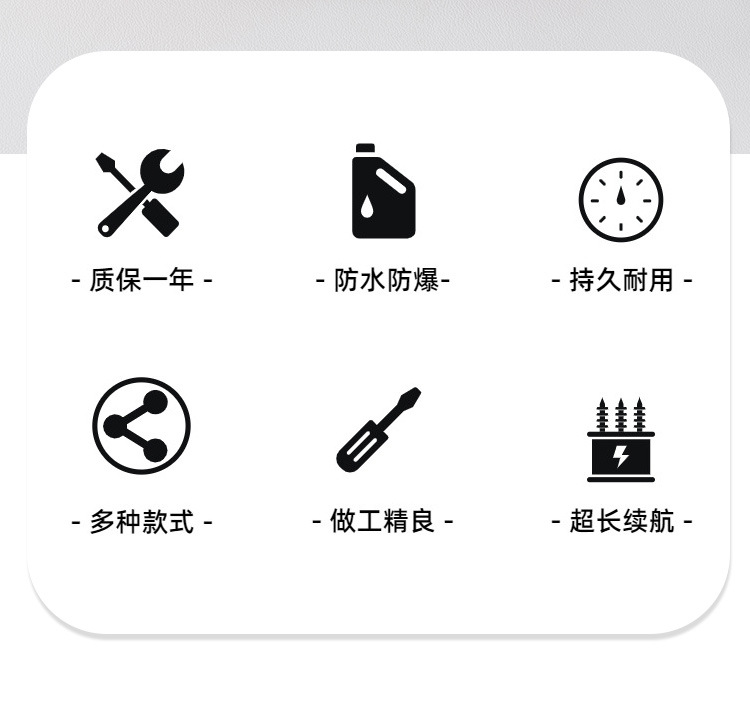 - 质保一年 -

- 防水防爆-

- 持久耐用 -

- 多种款式 -

- 做工精良 -

- 超长续航 -