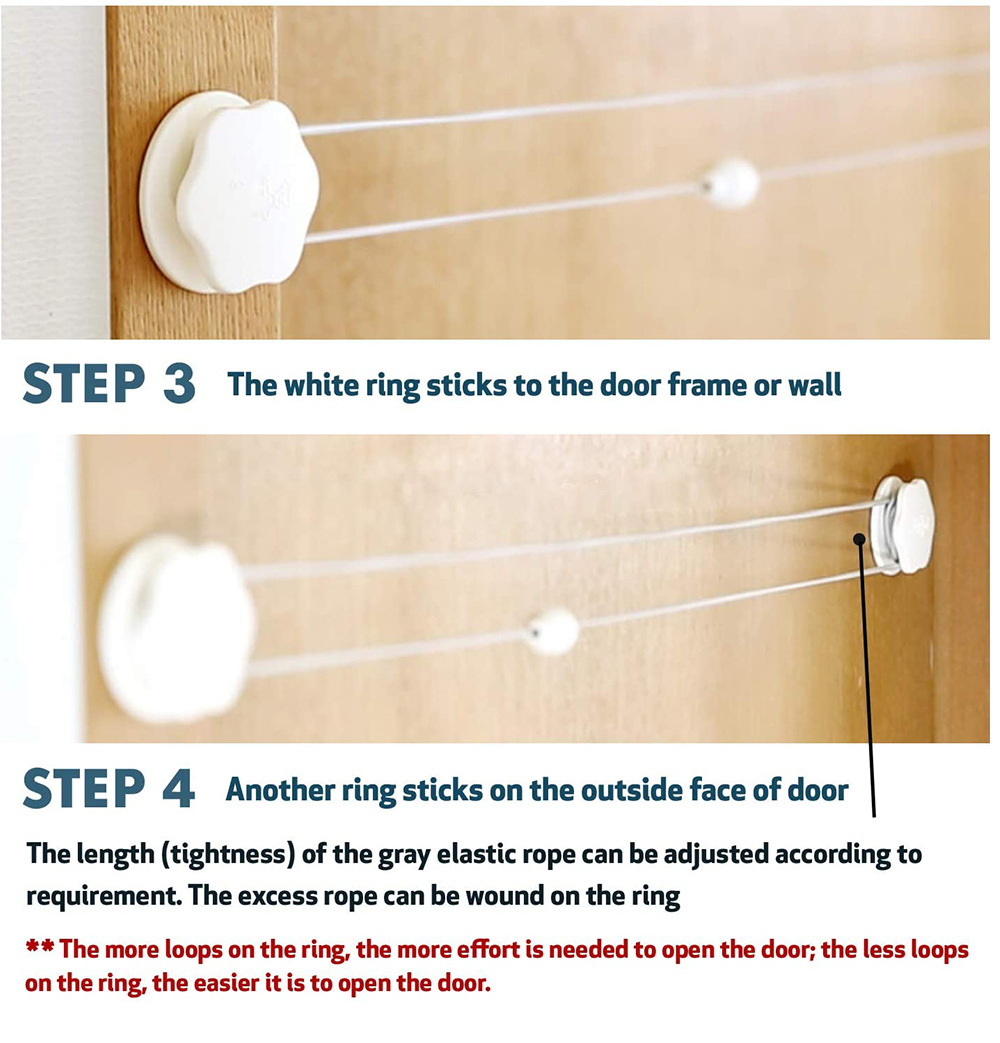 STEP 3 The white ring sticks to the door frame or wall

STEP 4 Another ring sticks on the outside face of door

The length (tightness) of the gray elastic rope can be adjusted according to requirement. The excess rope can be wound on the ring

** The more loops on the ring, the more effort is needed to open the door; the less loops on the ring, the easier it is to open the door.