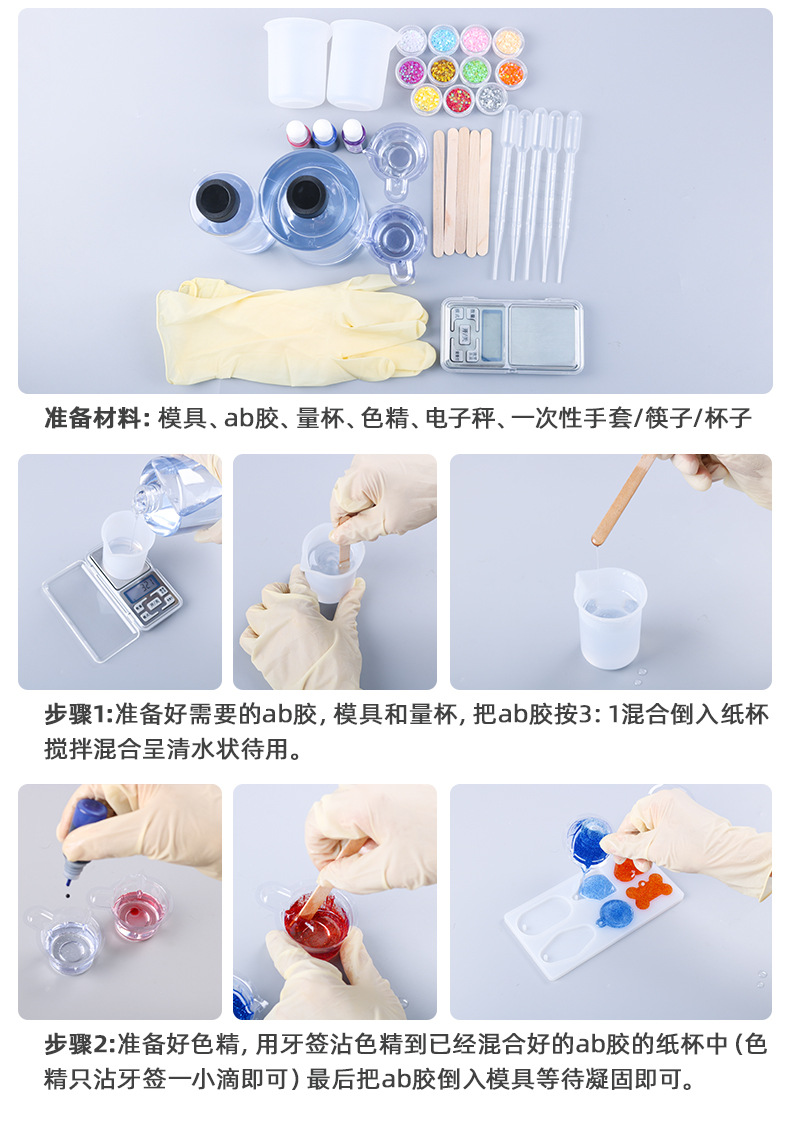 准备材料: 模具、ab胶、量杯、色精、电子秤、一次性手套/筷子/杯子

步骤1:准备好需要的ab胶, 模具和量杯, 把ab胶按3: 1混合倒入纸杯搅拌混合呈清水状待用。

步骤2:准备好色精, 用牙签沾色精到已经混合好的ab胶的纸杯中 (色精只沾牙签一小滴即可) 最后把ab胶倒入模具等待凝固即可。