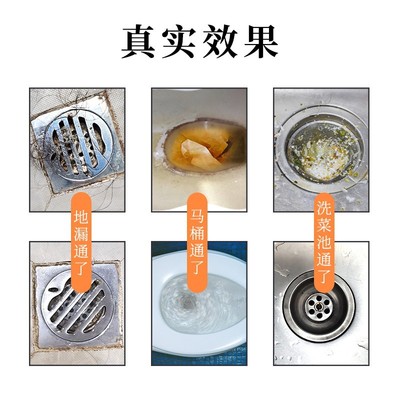 真实效果

地漏通了

马桶通了

洗菜池通了