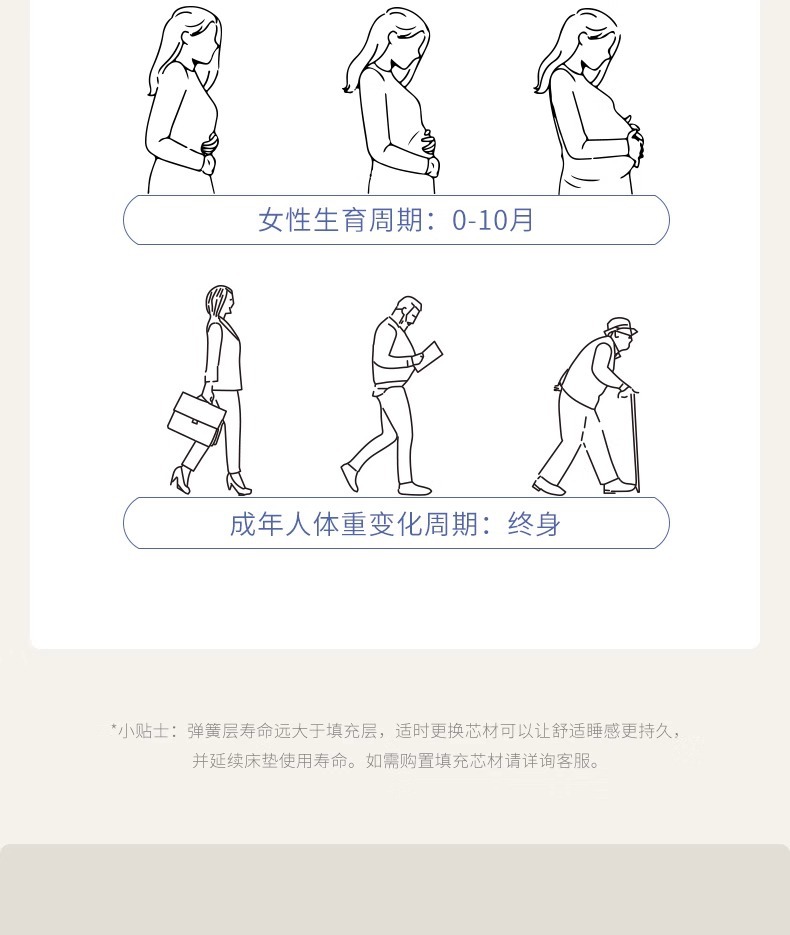 女性生育周期：0-10月

成年人体重变化周期：终身

*小贴士：弹簧层寿命远大于填充层，适时更换芯材可以让舒适睡感更持久，并延续床垫使用寿命。如需购置填充芯材请详询客服。