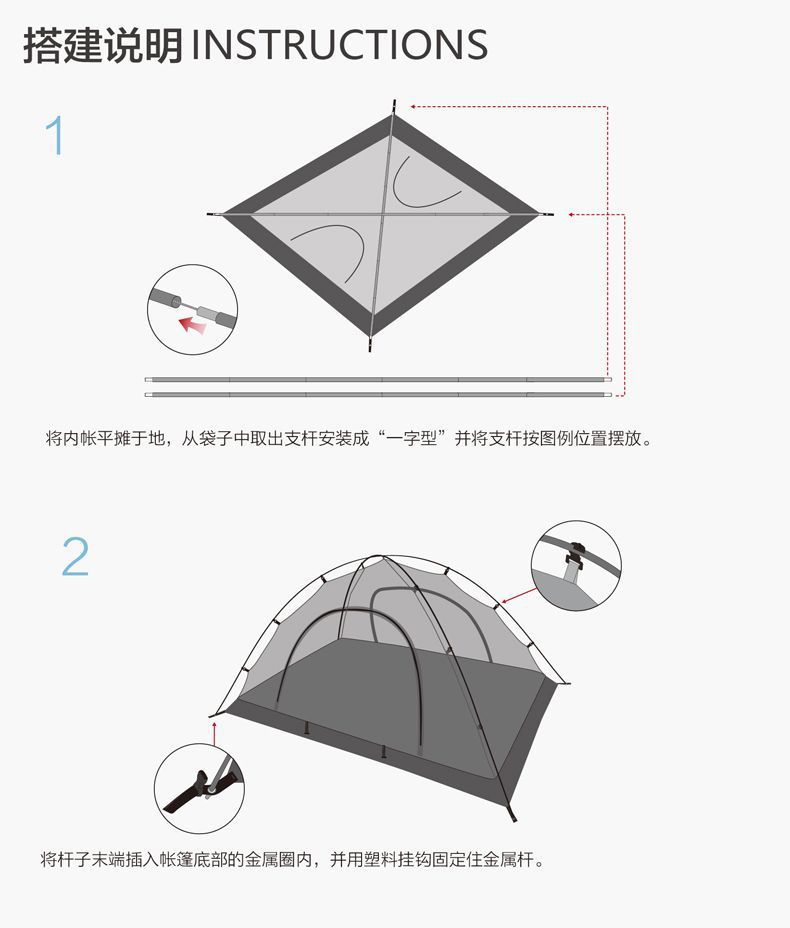 搭建说明 INSTRUCTIONS

1

将内帐平摊于地，从袋子中取出支杆安装成“一字型”并将支杆按图例位置摆放。

2

将杆子末端插入帐篷底部的金属圈内，并用塑料挂钩固定住金属杆。