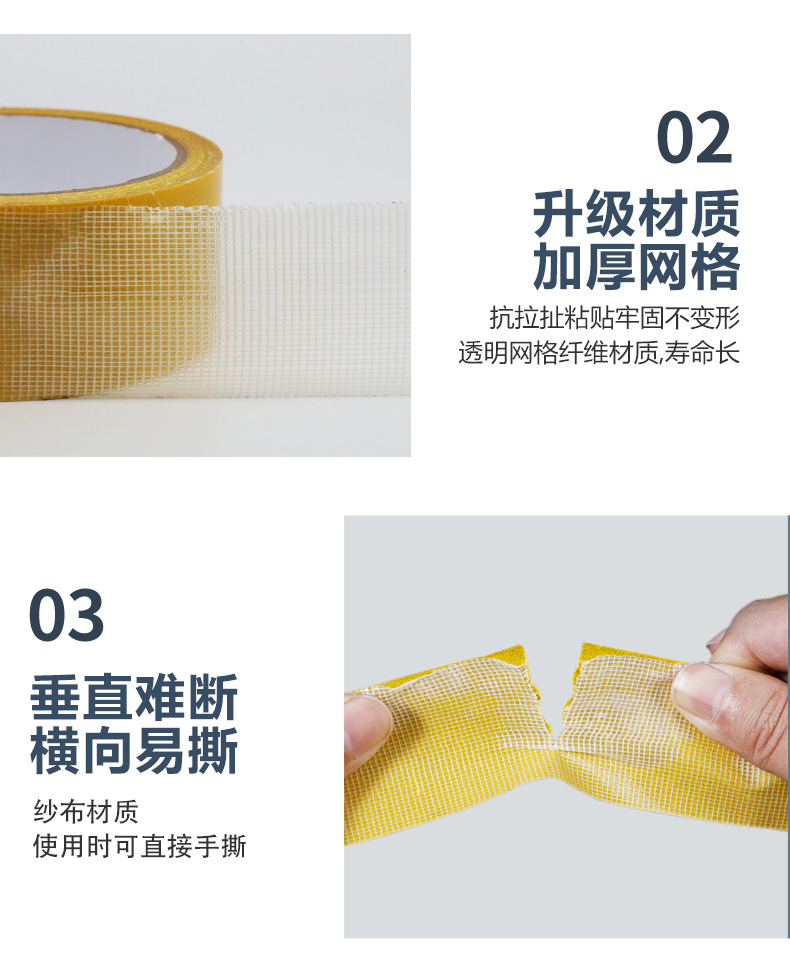 02

升级材质
加厚网格

抗拉扯粘贴牢固不变形
透明网格纤维材质,寿命长

03

垂直难断
横向易撕

纱布材质
使用时可直接手撕