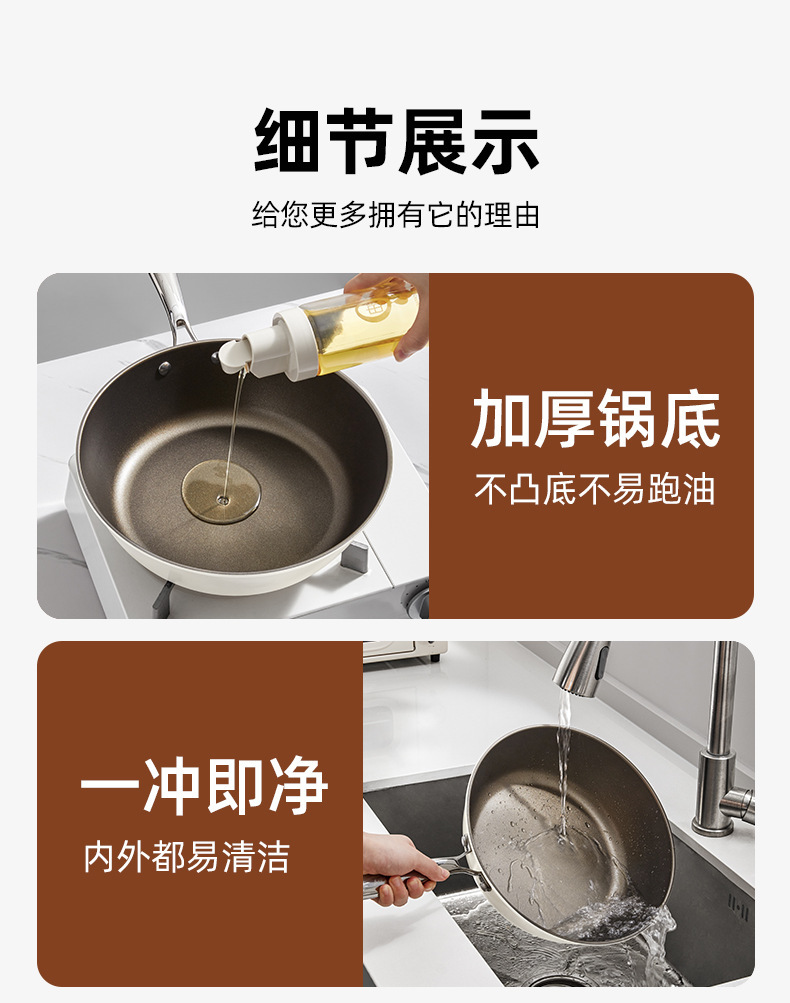 细节展示

给您更多拥有它的理由

加厚锅底

不凸底不易跑油

一冲即净

内外都易清洁