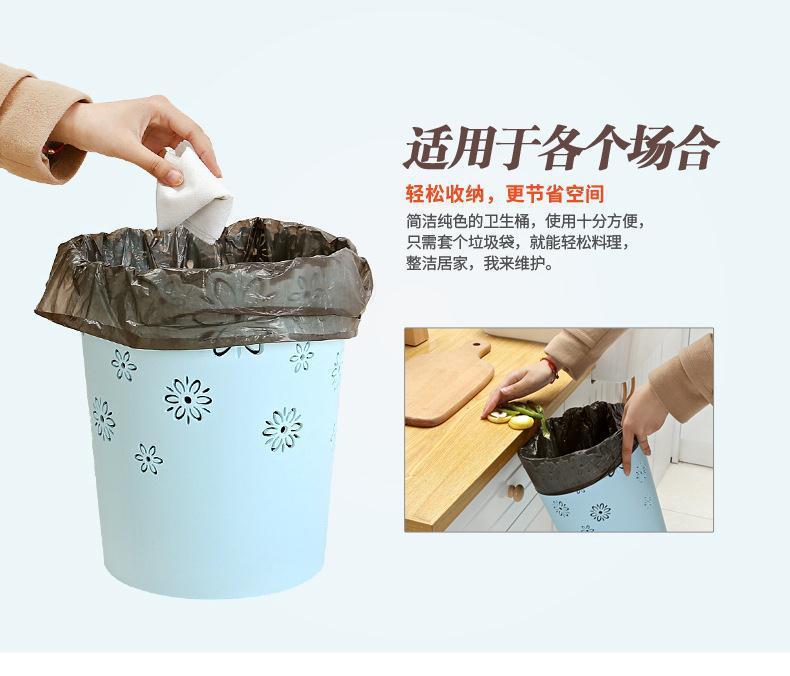 适用于各个场合

轻松收纳，更节省空间

简洁纯色的卫生桶，使用十分方便，只需套个垃圾袋，就能轻松料理，整洁居家，我来维护。