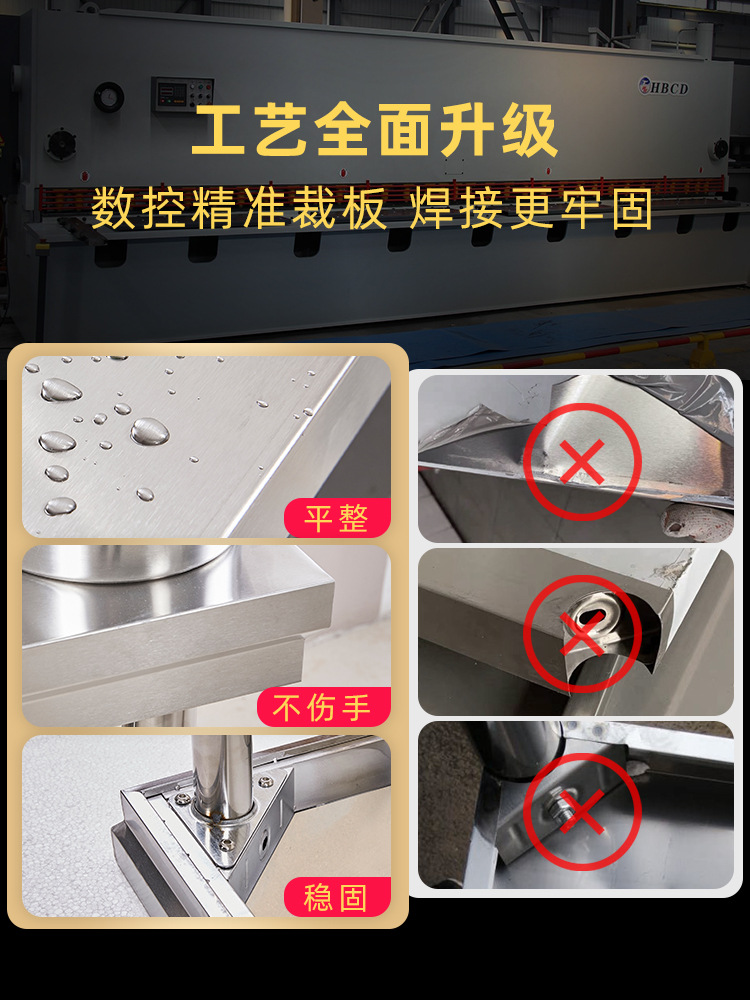 HBCD

工艺全面升级

数控精准裁板 焊接更牢固

平整

不伤手

稳固