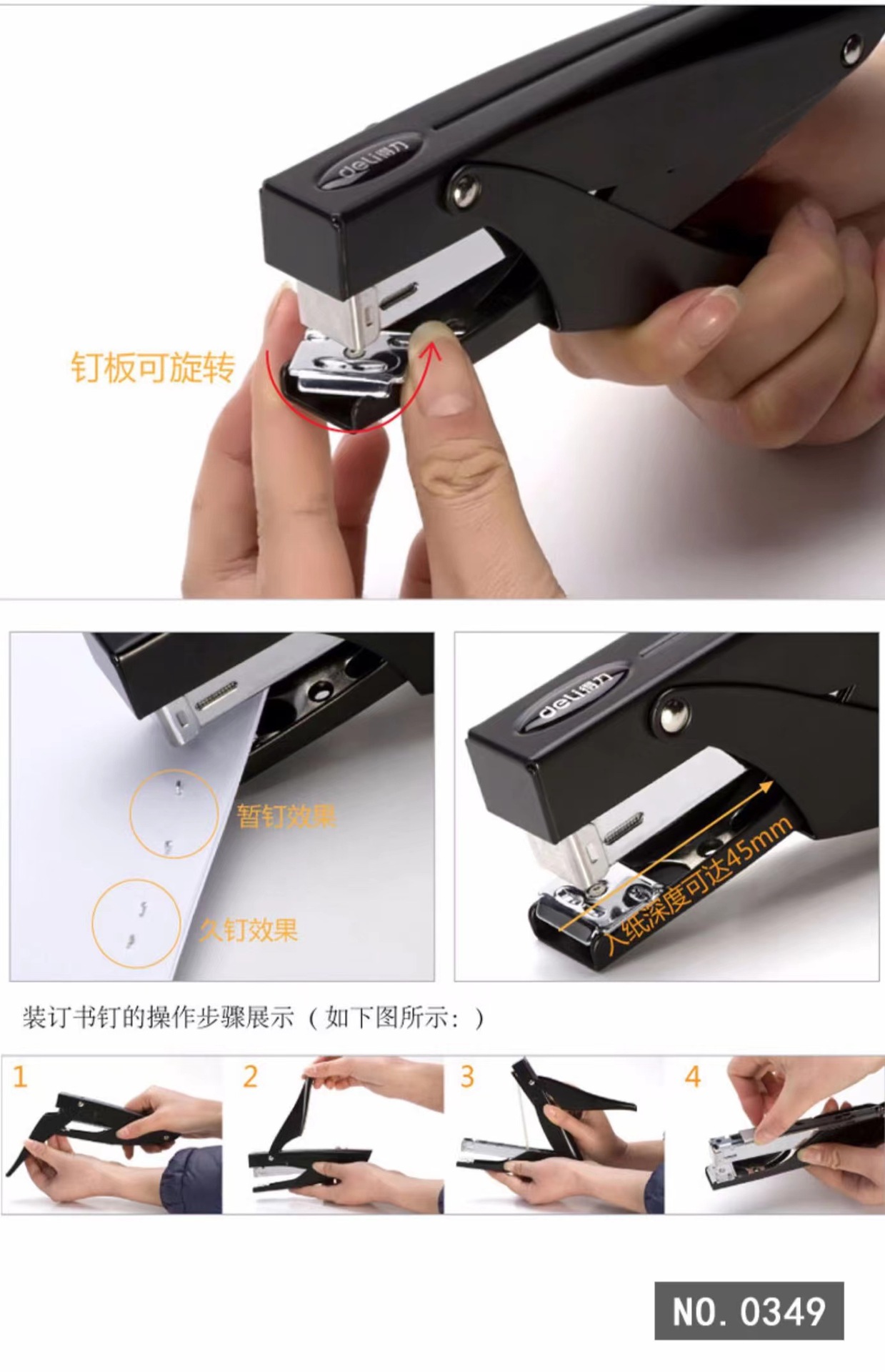 deli得力

钉板可旋转

暂钉效果

久钉效果

deli得力

入纸深度可达45mm

装订书钉的操作步骤展示（如下图所示：）

1

2

3

4

NO. 0349