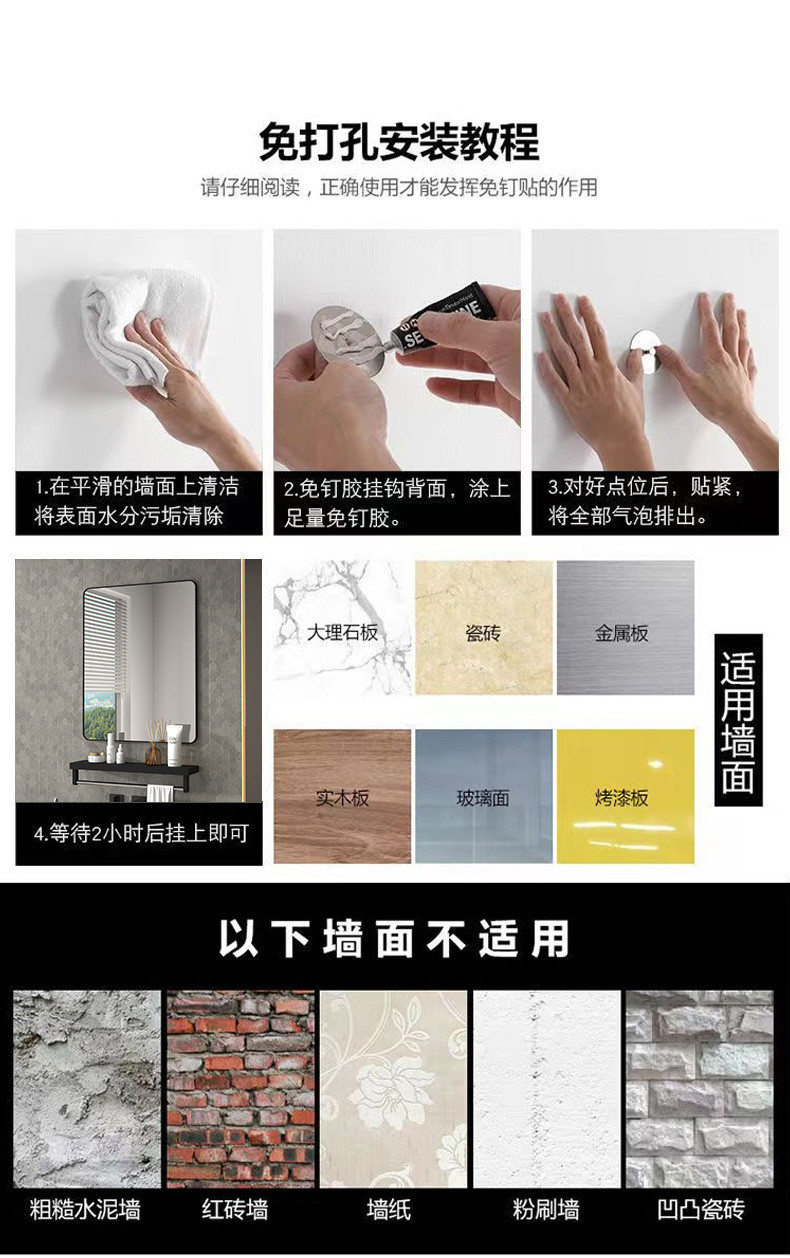 免打孔安装教程

请仔细阅读，正确使用才能发挥免钉贴的作用

1.在平滑的墙面上清洁将表面水分污垢清除

2.免钉胶挂钩背面，涂上足量免钉胶。

3.对好点位后，贴紧，将全部气泡排出。

4.等待2小时后挂上即可

大理石板

瓷砖

金属板

实木板

玻璃面

烤漆板

适用墙面

以下墙面不适用

粗糙水泥墙

红砖墙

墙纸

粉刷墙

凹凸瓷砖