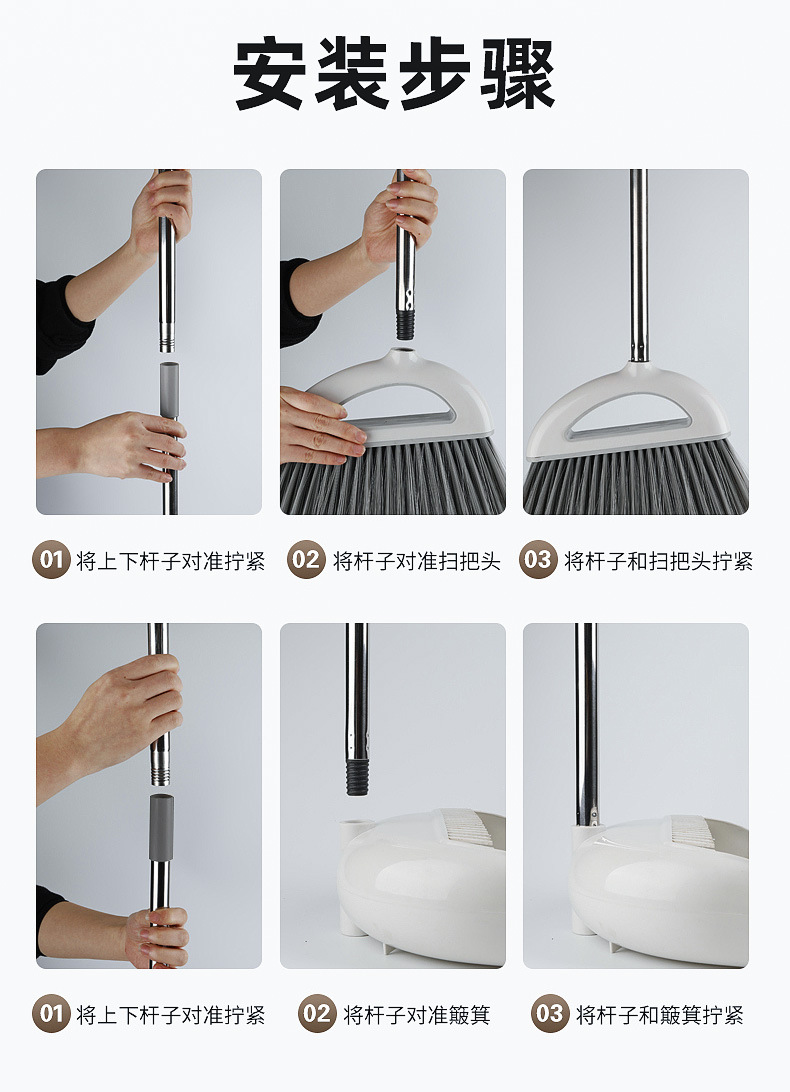 安装步骤

01 将上下杆子对准拧紧

02 将杆子对准扫把头

03 将杆子和扫把头拧紧

01 将上下杆子对准拧紧

02 将杆子对准簸箕

03 将杆子和簸箕拧紧