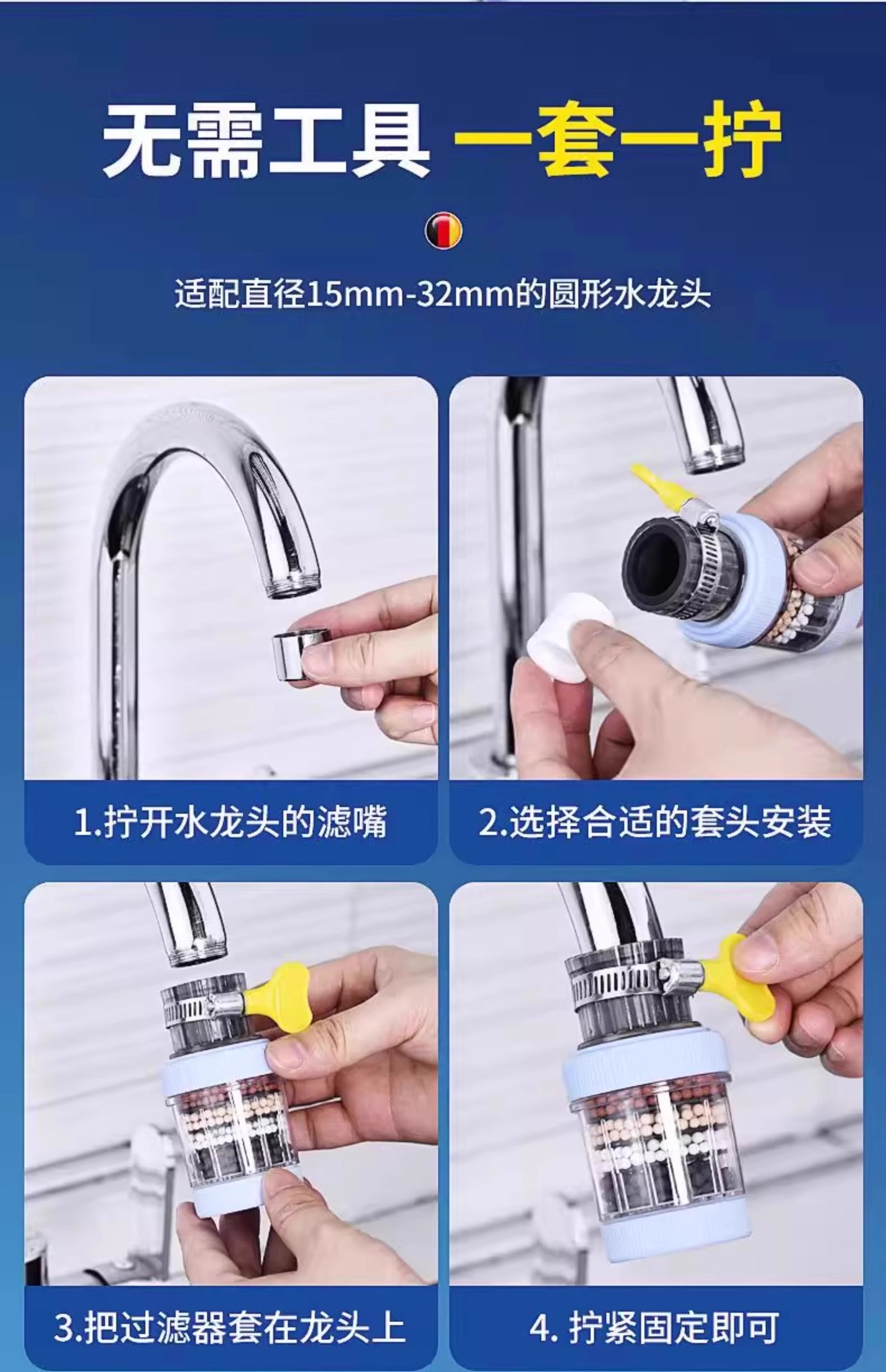 无需工具 一套一拧

适配直径15mm-32mm的圆形水龙头

1.拧开水龙头的滤嘴

2.选择合适的套头安装

3.把过滤器套在龙头上

4. 拧紧固定即可