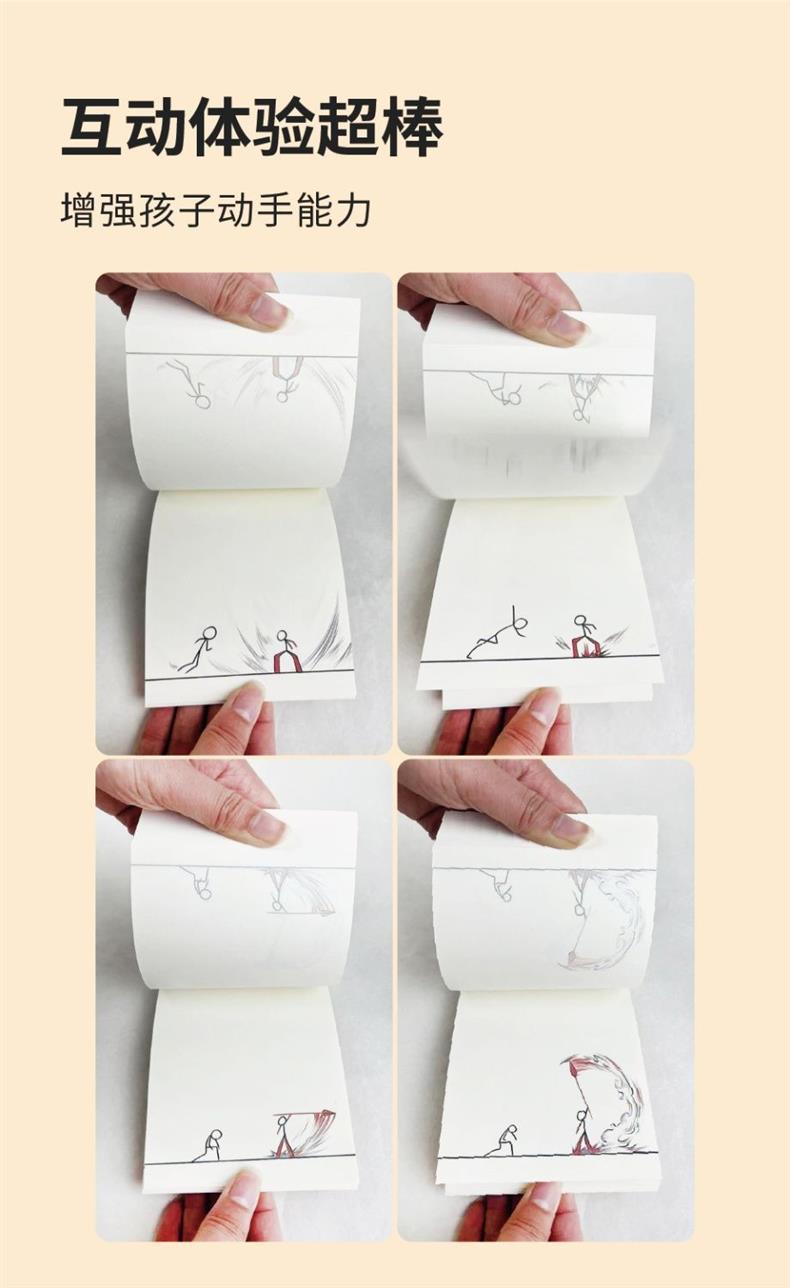 互动体验超棒

增强孩子动手能力