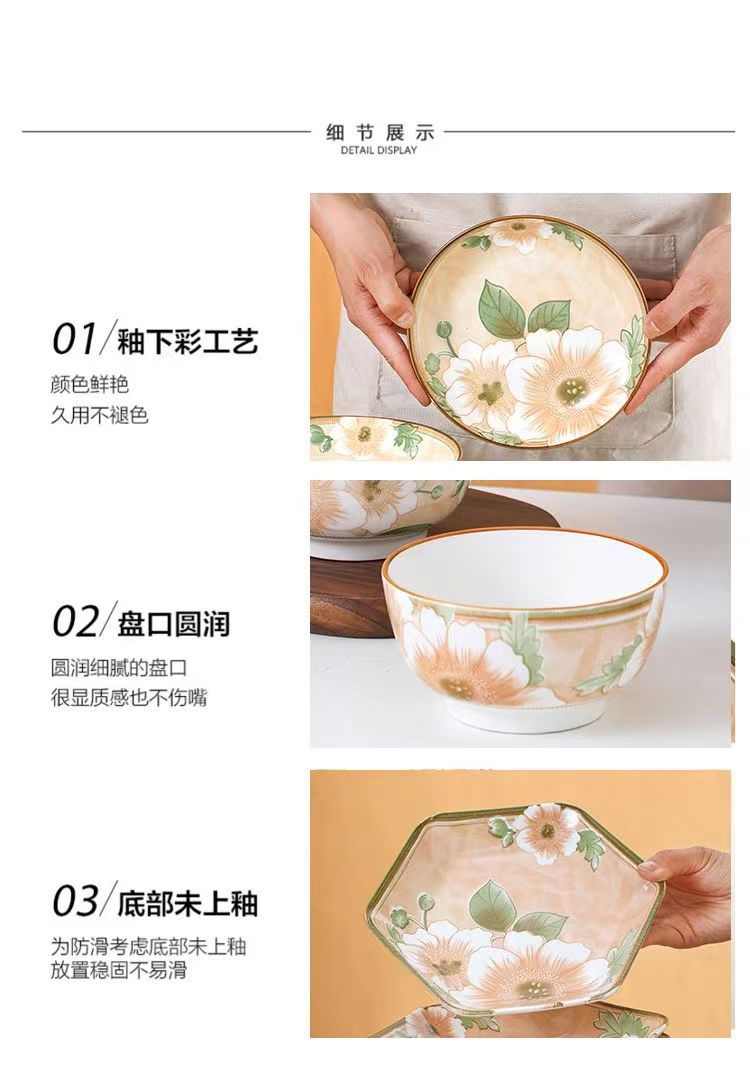 细节展示
DETAIL DISPLAY

01/釉下彩工艺
颜色鲜艳
久用不褪色

02/盘口圆润
圆润细腻的盘口
很显质感也不伤嘴

03/底部未上釉
为防滑考虑底部未上釉
放置稳固不易滑