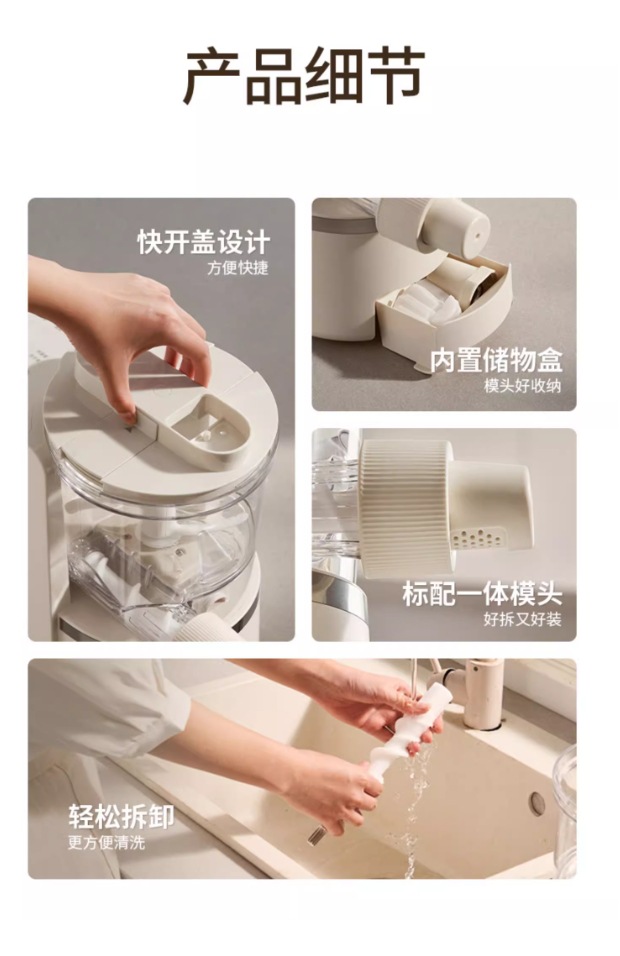 产品细节

快开盖设计
方便快捷

内置储物盒
模头好收纳

标配一体模头
好拆又好装

轻松拆卸
更方便清洗