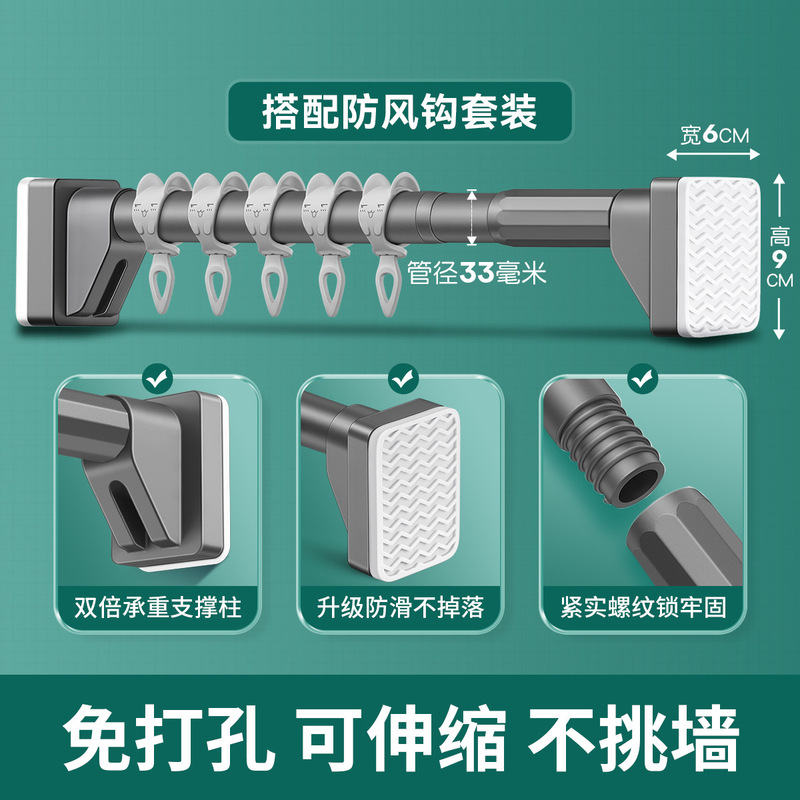 搭配防风钩套装

宽6CM

高9CM

管径33毫米

双倍承重支撑柱

升级防滑不掉落

紧实螺纹锁牢固

免打孔 可伸缩 不挑墙