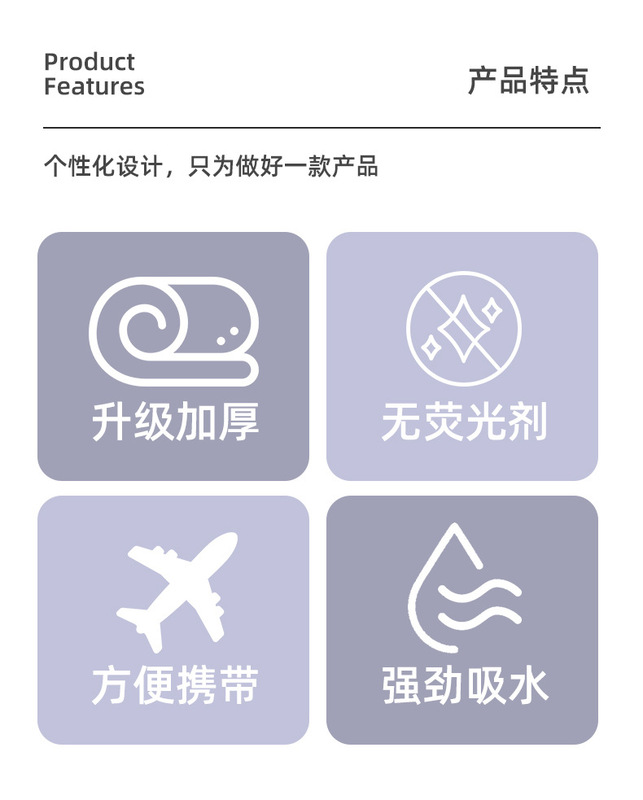 Product
Features

产品特点

个性化设计，只为做好一款产品

升级加厚

无荧光剂

方便携带

强劲吸水