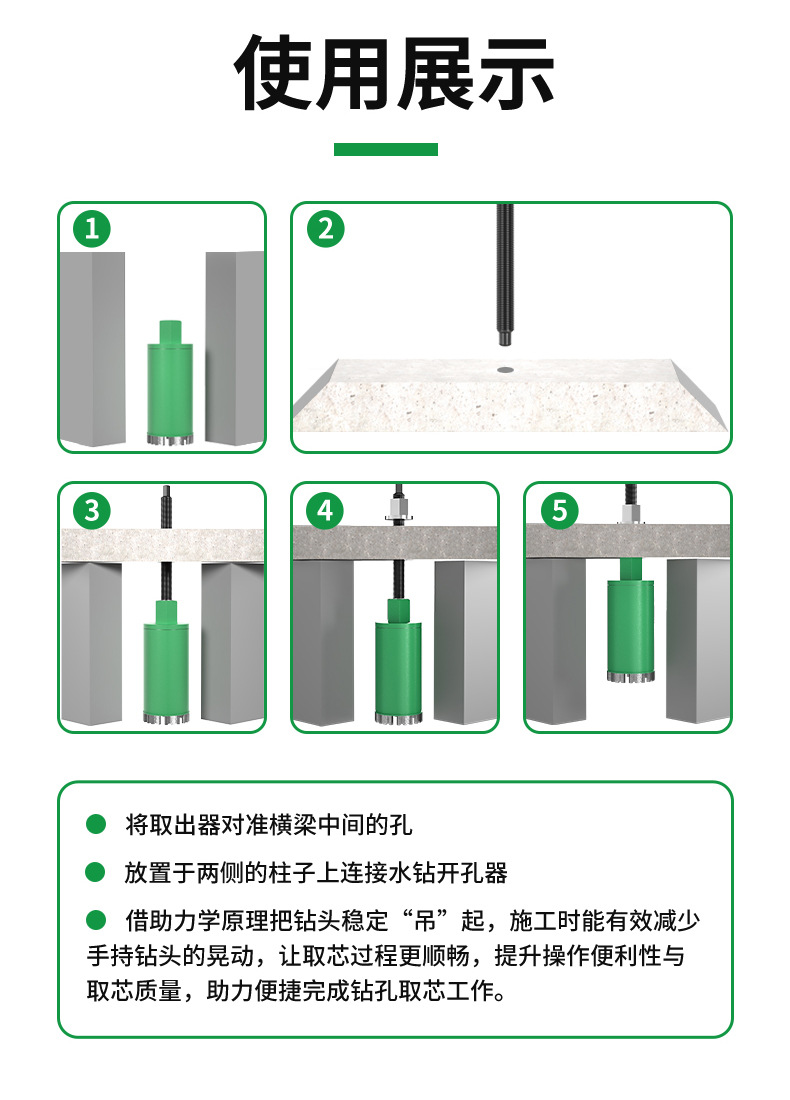 使用展示

1

2

3

4

5

● 将取出器对准横梁中间的孔

● 放置于两侧的柱子上连接水钻开孔器

● 借助力学原理把钻头稳定“吊”起，施工时能有效减少手持钻头的晃动，让取芯过程更顺畅，提升操作便利性与取芯质量，助力便捷完成钻孔取芯工作。