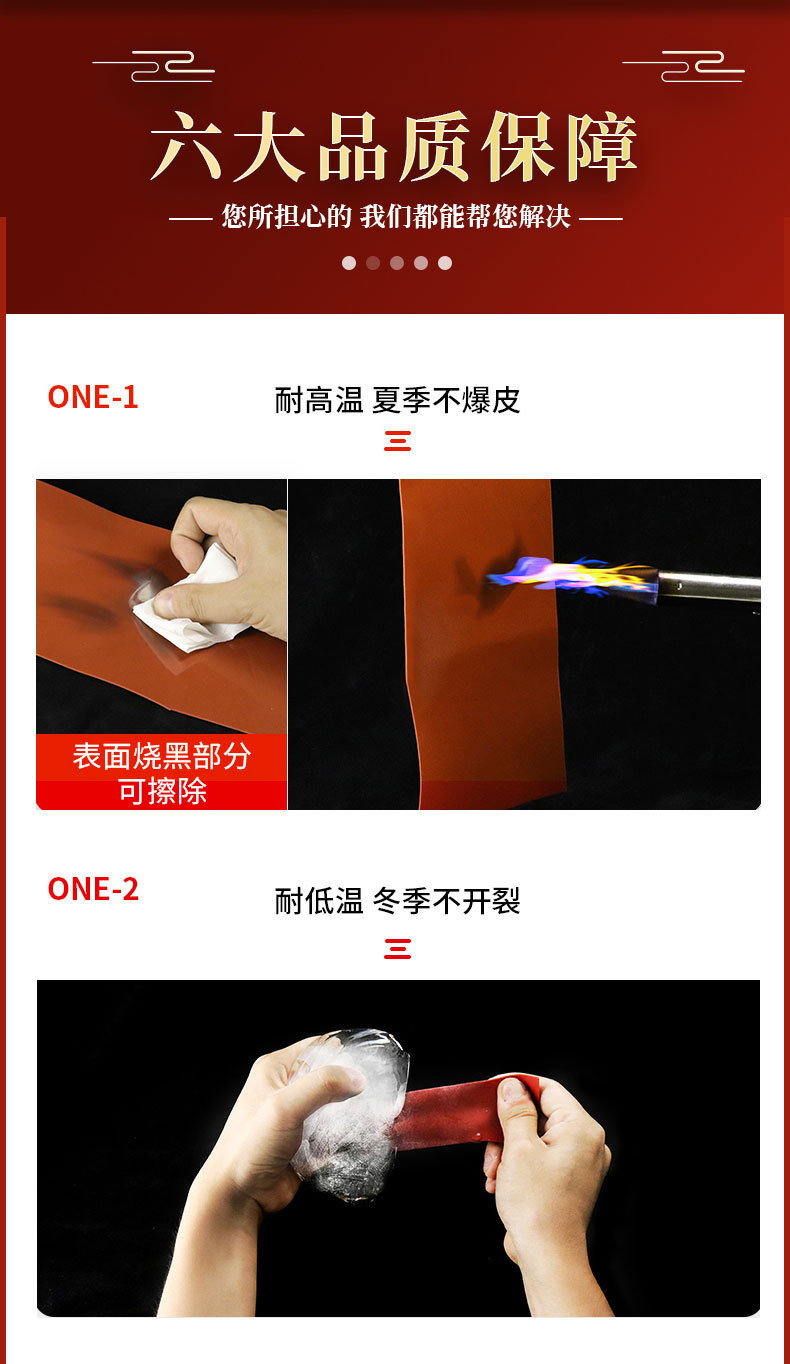 六大品质保障

— 您所担心的 我们都能帮您解决 —

ONE-1

耐高温 夏季不爆皮

表面烧黑部分可擦除

ONE-2

耐低温 冬季不开裂