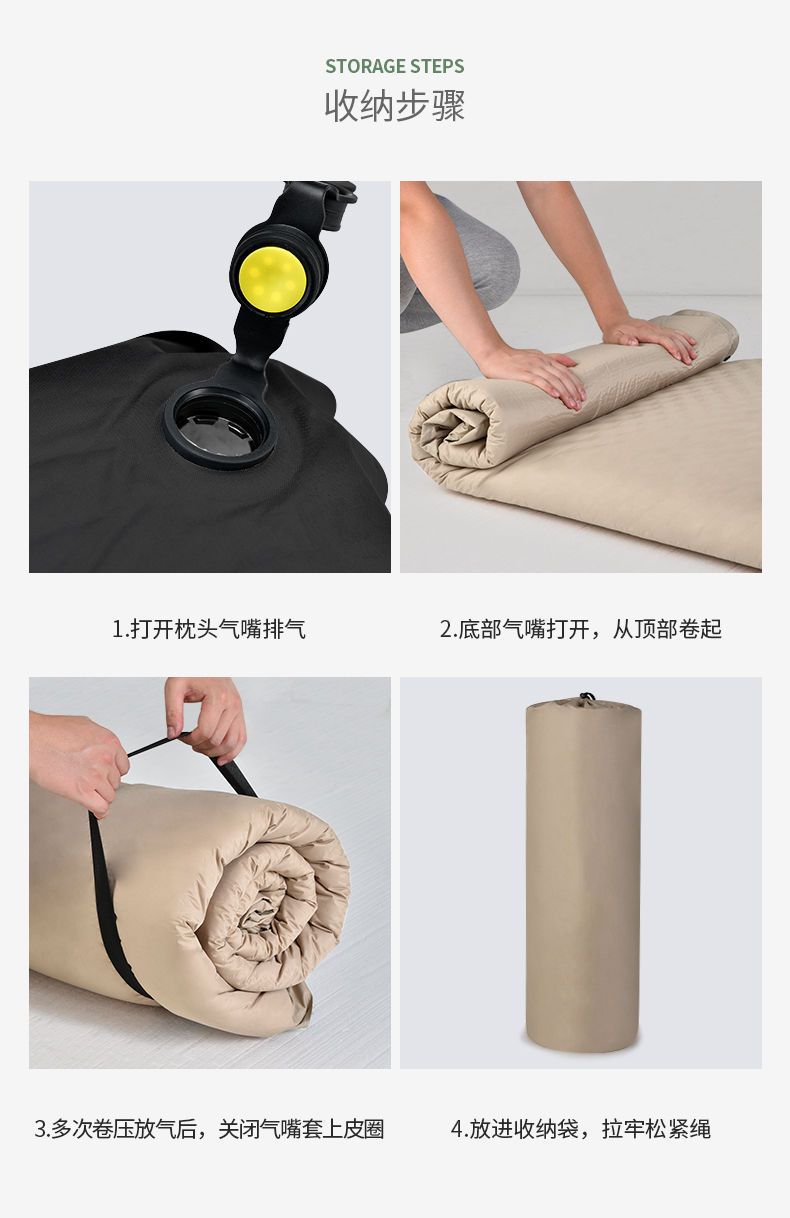 STORAGE STEPS
收纳步骤

1.打开枕头气嘴排气

2.底部气嘴打开，从顶部卷起

3.多次卷压放气后，关闭气嘴套上皮圈

4.放进收纳袋，拉牢松紧绳