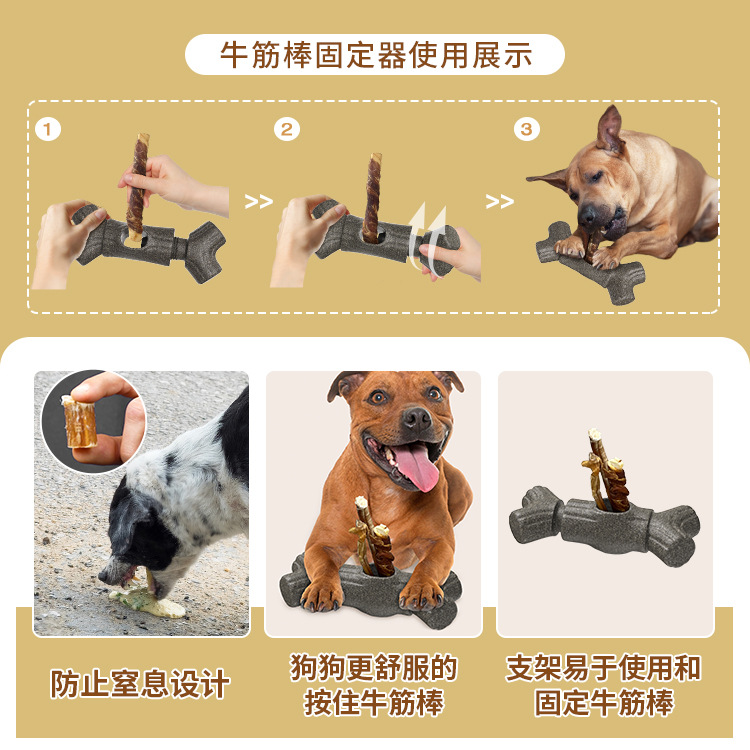 牛筋棒固定器使用展示

1

>>

2

>>

3

防止窒息设计

狗狗更舒服的按住牛筋棒

支架易于使用和固定牛筋棒