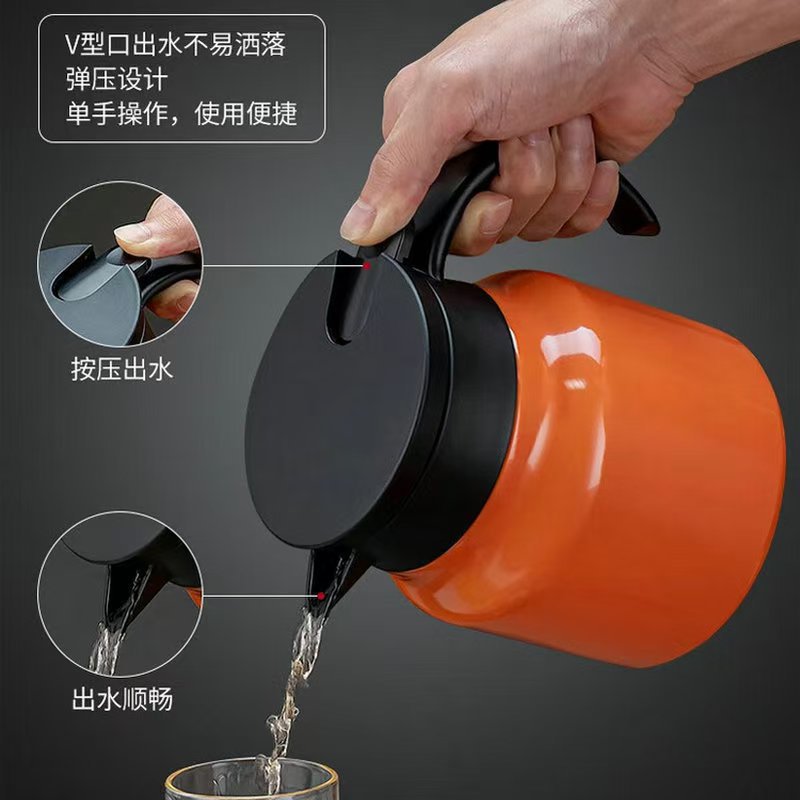 V型口出水不易洒落
弹压设计
单手操作，使用便捷

按压出水

出水顺畅